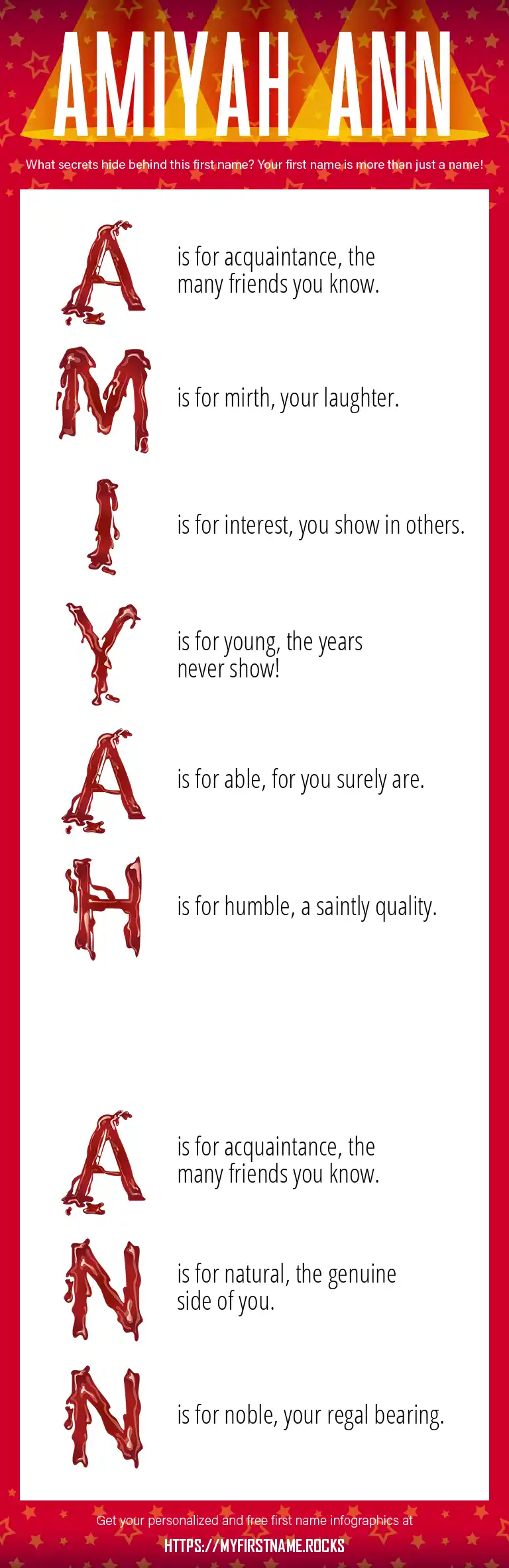 AMIYAH ANN

What secrets hide behind this first name? Your first name is more than just a name!

A is for acquaintance, the many friends you know.

M is for mirth, your laughter.

I is for interest, you show in others.

Y is for young, the years never show!

A is for able, for you surely are.

H is for humble, a saintly quality.

A is for acquaintance, the many friends you know.

N is for natural, the genuine side of you.

N is for noble, your regal bearing.

Get your personalized and free first name infographics at

HTTPS://MYFIRSTNAME.ROCKS