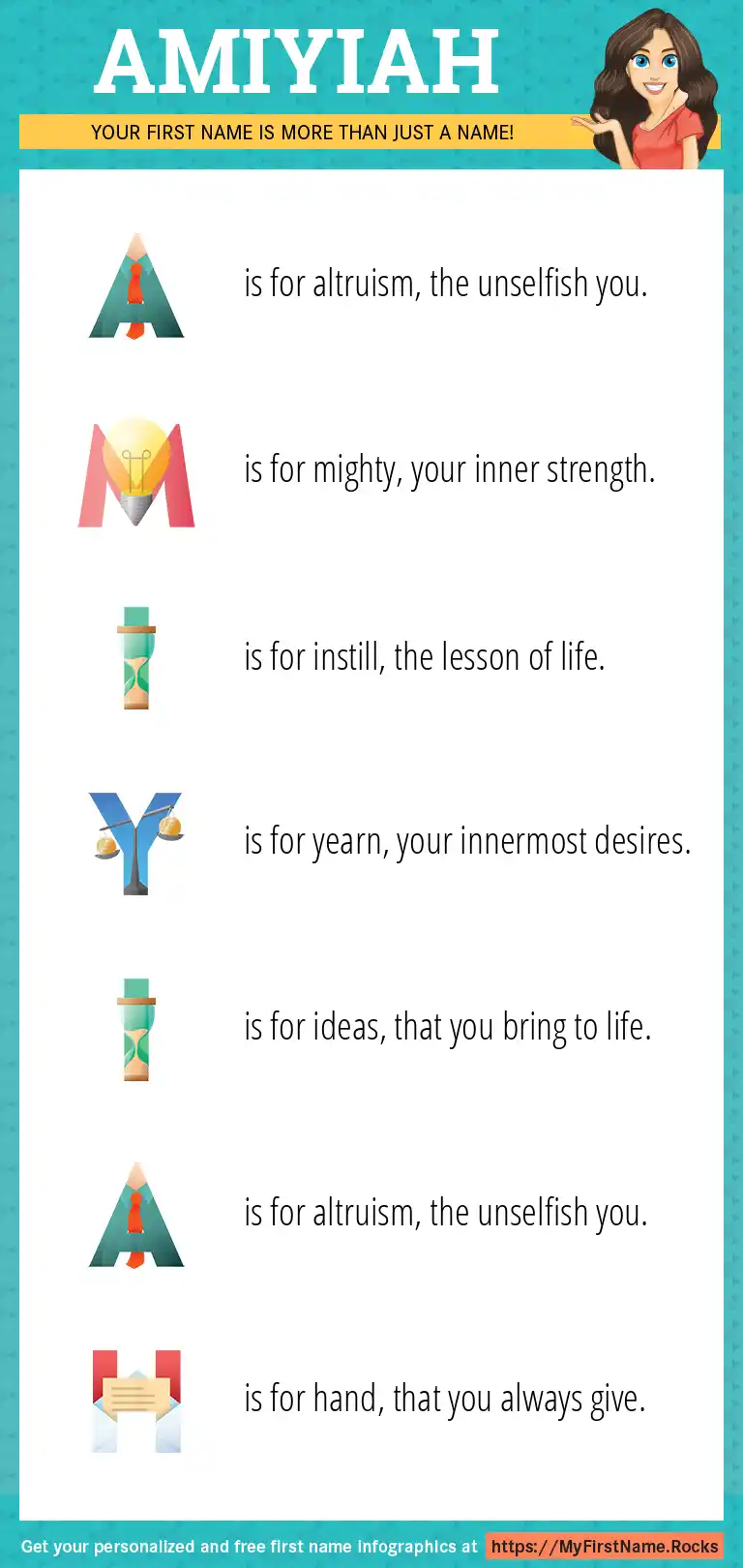 AMIYIAH

YOUR FIRST NAME IS MORE THAN JUST A NAME!

A is for altruism, the unselfish you.

M is for mighty, your inner strength.

I is for instill, the lesson of life.

Y is for yearn, your innermost desires.

I is for ideas, that you bring to life.

A is for altruism, the unselfish you.

H is for hand, that you always give.

Get your personalized and free first name infographics at https://MyFirstName.Rocks