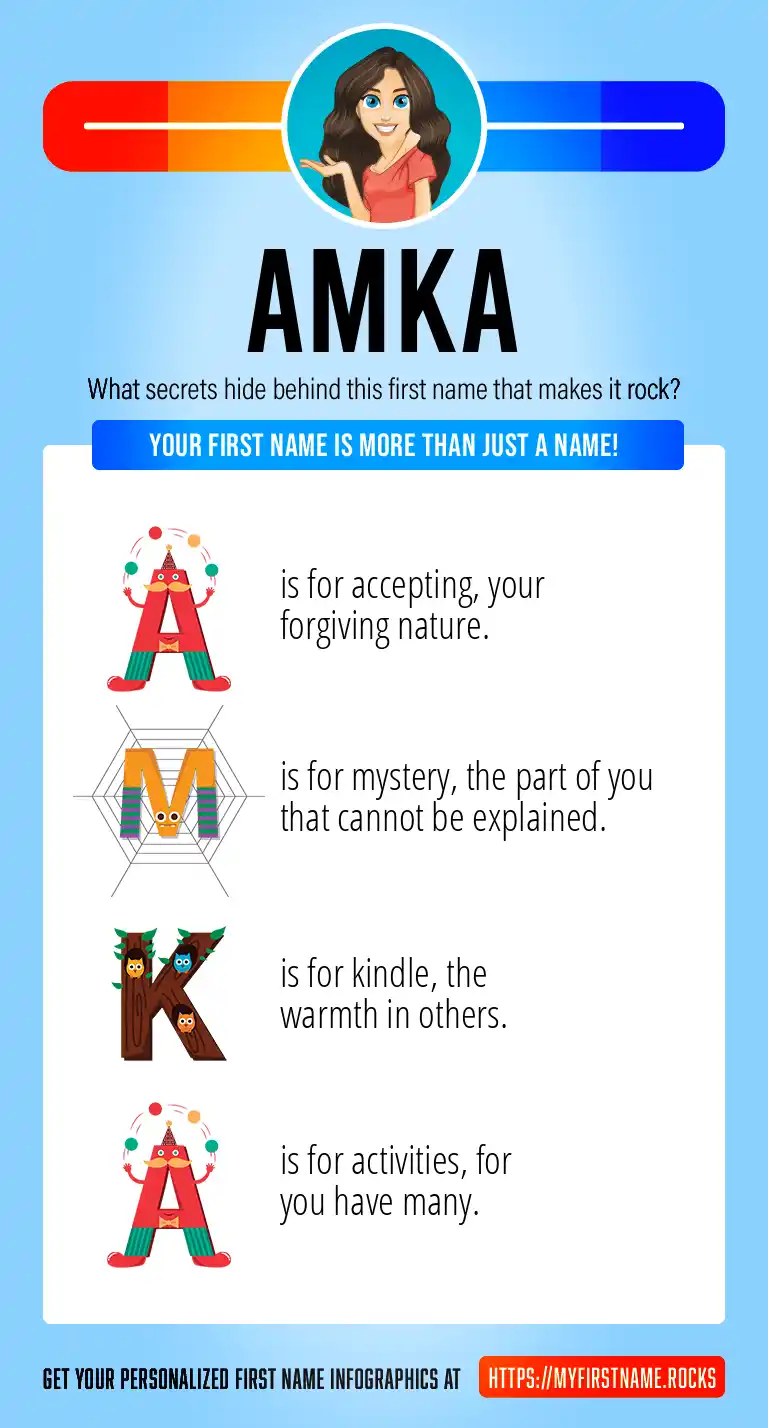 AMKA

What secrets hide behind this first name that makes it rock?

YOUR FIRST NAME IS MORE THAN JUST A NAME!

A is for accepting, your forgiving nature.

M is for mystery, the part of you that cannot be explained.

K is for kindle, the warmth in others.

A is for activities, for you have many.

GET YOUR PERSONALIZED FIRST NAME INFOGRAPHICS AT HTTPS://MYFIRSTNAME.ROCKS