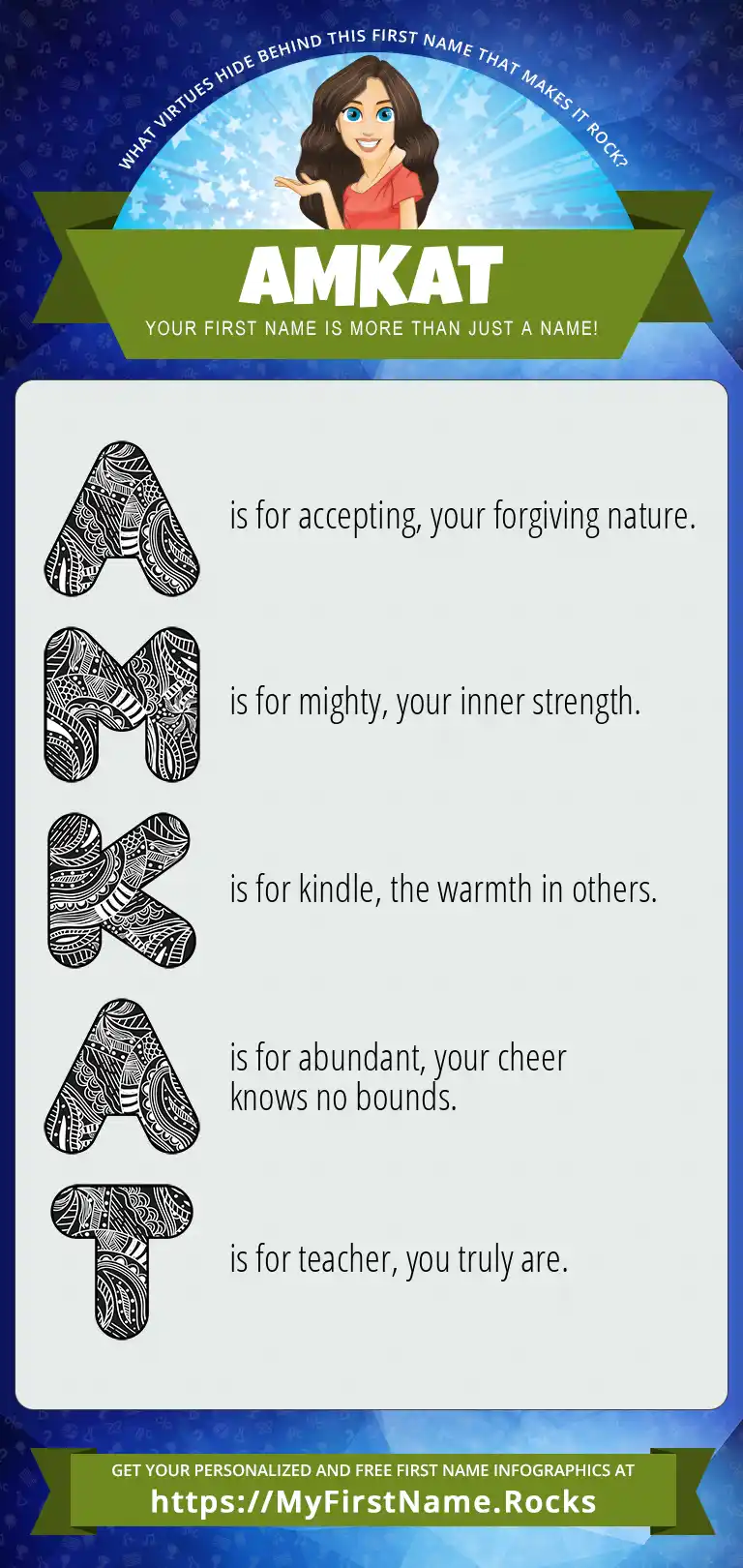 WHAT VIRTUES HIDE BEHIND THIS FIRST NAME THAT MAKES IT ROCK?

AMKAT

YOUR FIRST NAME IS MORE THAN JUST A NAME!

A is for accepting, your forgiving nature.

M is for mighty, your inner strength.

K is for kindle, the warmth in others.

A is for abundant, your cheer knows no bounds.

T is for teacher, you truly are.

GET YOUR PERSONALIZED AND FREE FIRST NAME INFOGRAPHICS AT
https://MyFirstName.Rocks