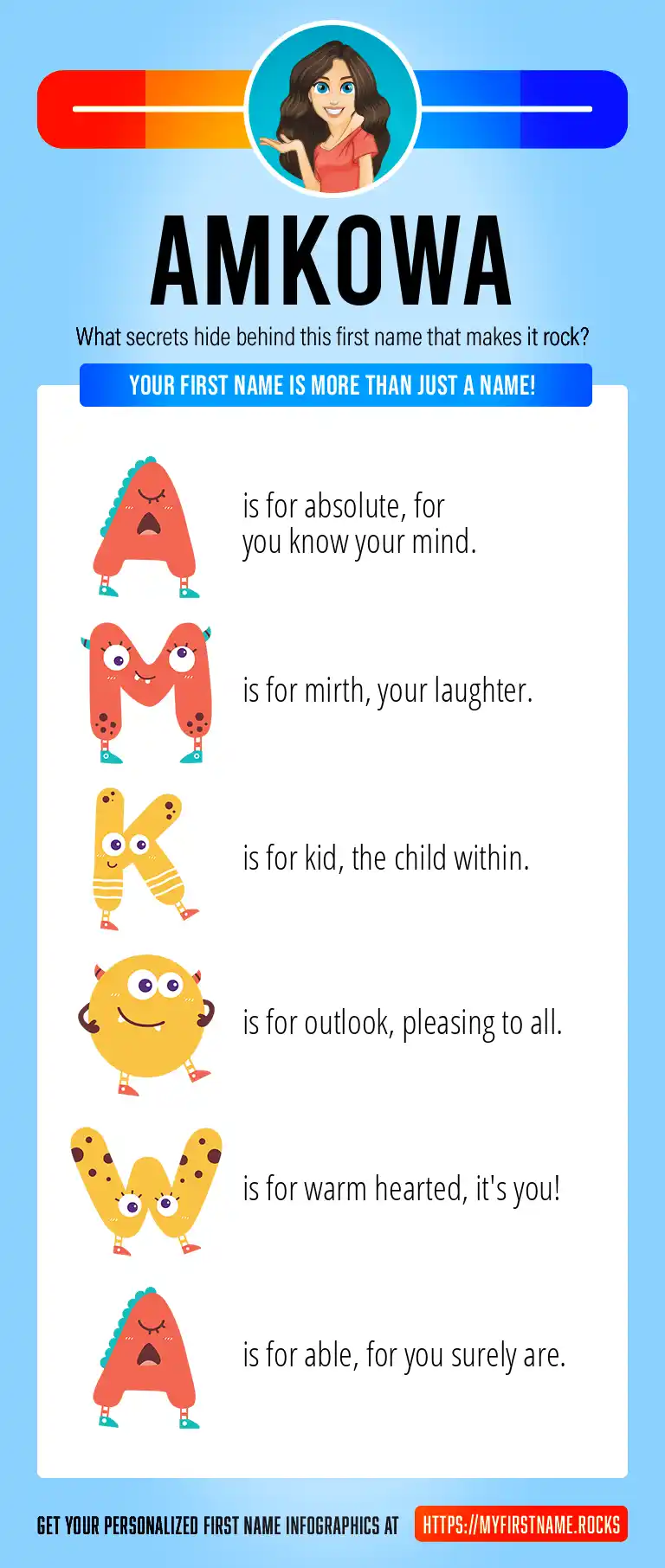 AMKOWA

What secrets hide behind this first name that makes it rock?

YOUR FIRST NAME IS MORE THAN JUST A NAME!

A is for absolute, for you know your mind.

M is for mirth, your laughter.

K is for kid, the child within.

O is for outlook, pleasing to all.

W is for warm hearted, it's you!

A is for able, for you surely are.

GET YOUR PERSONALIZED FIRST NAME INFOGRAPHICS AT HTTPS://MYFIRSTNAME.ROCKS