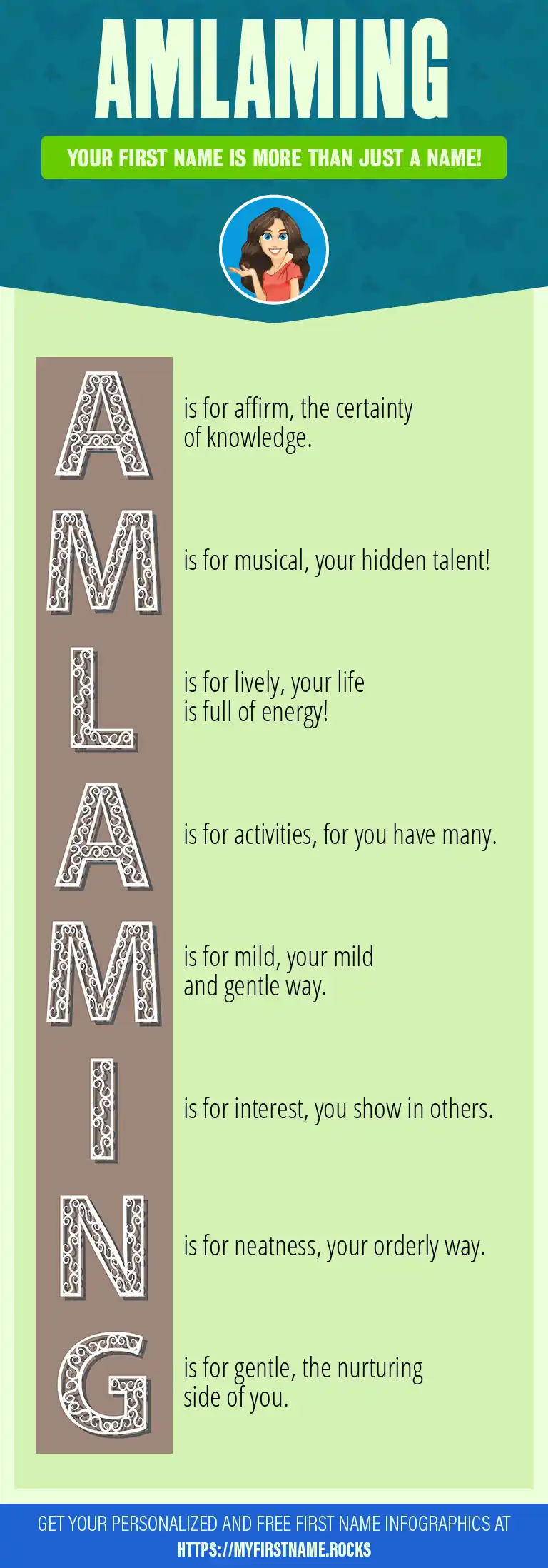 AMLAMING

YOUR FIRST NAME IS MORE THAN JUST A NAME!

A is for affirm, the certainty of knowledge.

M is for musical, your hidden talent!

L is for lively, your life is full of energy!

A is for activities, for you have many.

M is for mild, your mild and gentle way.

I is for interest, you show in others.

N is for neatness, your orderly way.

G is for gentle, the nurturing side of you.

GET YOUR PERSONALIZED AND FREE FIRST NAME INFOGRAPHICS AT HTTPS://MYFIRSTNAME.ROCKS