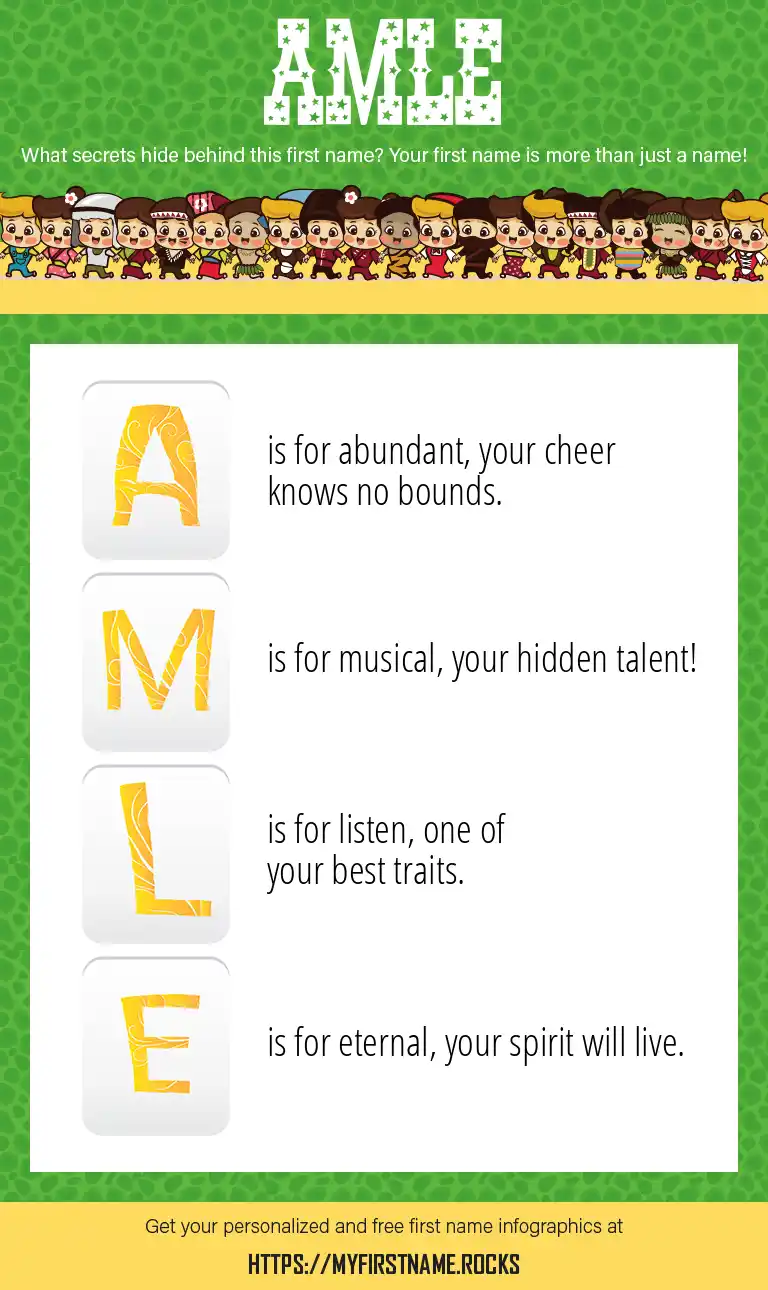 AMLE

What secrets hide behind this first name? Your first name is more than just a name!

A

is for abundant, your cheer knows no bounds.

M

is for musical, your hidden talent!

L

is for listen, one of your best traits.

E

is for eternal, your spirit will live.

Get your personalized and free first name infographics at

HTTPS://MYFIRSTNAME.ROCKS