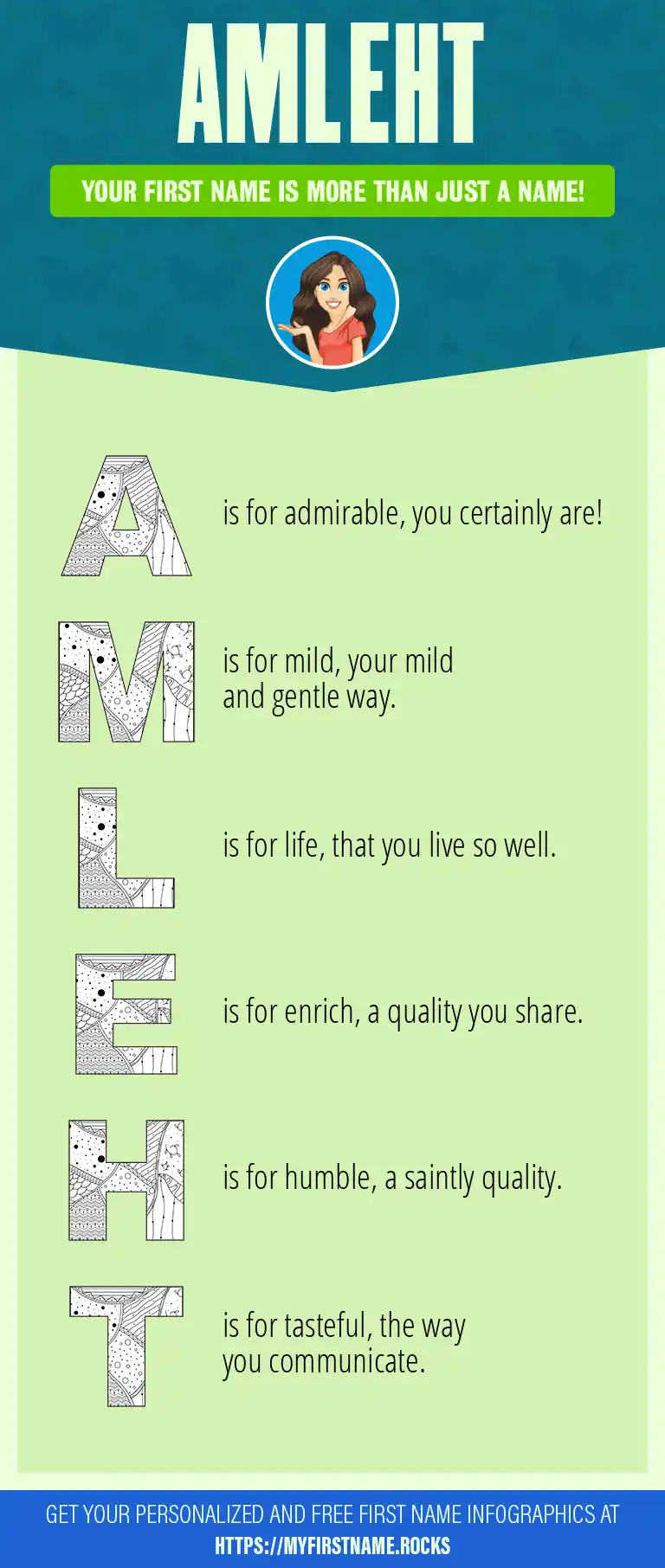 AMLEHT

YOUR FIRST NAME IS MORE THAN JUST A NAME!

A is for admirable, you certainly are!

M is for mild, your mild and gentle way.

L is for life, that you live so well.

E is for enrich, a quality you share.

H is for humble, a saintly quality.

T is for tasteful, the way you communicate.

GET YOUR PERSONALIZED AND FREE FIRST NAME INFOGRAPHICS AT HTTPS://MYFIRSTNAME.ROCKS