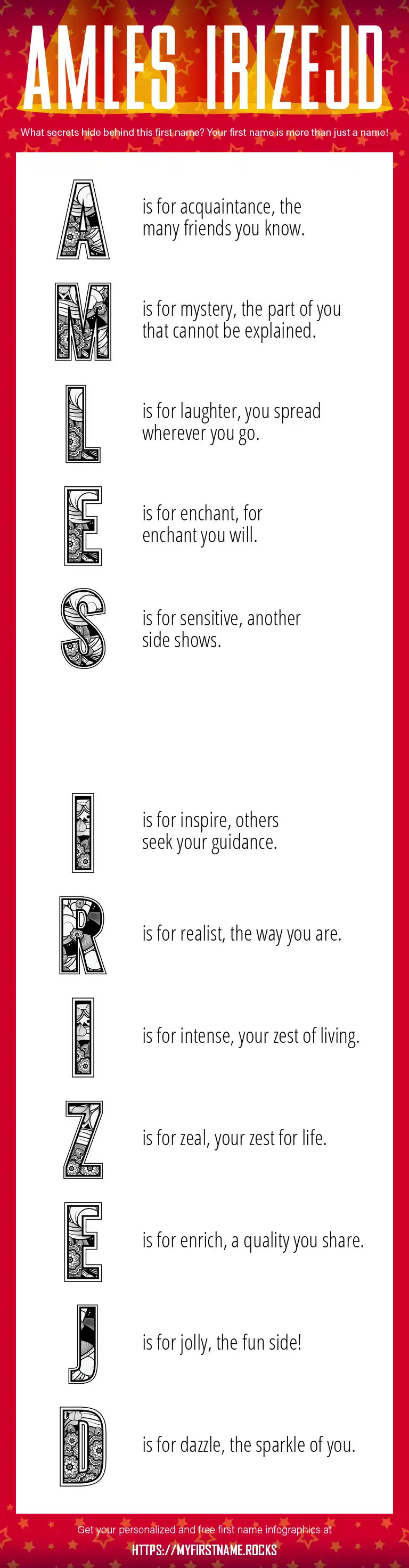 AMLES IRIZEJD

What secrets hide behind this first name? Your first name is more than just a name!

A is for acquaintance, the many friends you know.

M is for mystery, the part of you that cannot be explained.

L is for laughter, you spread wherever you go.

E is for enchant, for enchant you will.

S is for sensitive, another side shows.

I is for inspire, others seek your guidance.

R is for realist, the way you are.

I is for intense, your zest of living.

Z is for zeal, your zest for life.

E is for enrich, a quality you share.

J is for jolly, the fun side!

D is for dazzle, the sparkle of you.

Get your personalized and free first name infographics at
HTTPS://MYFIRSTNAME.ROCKS