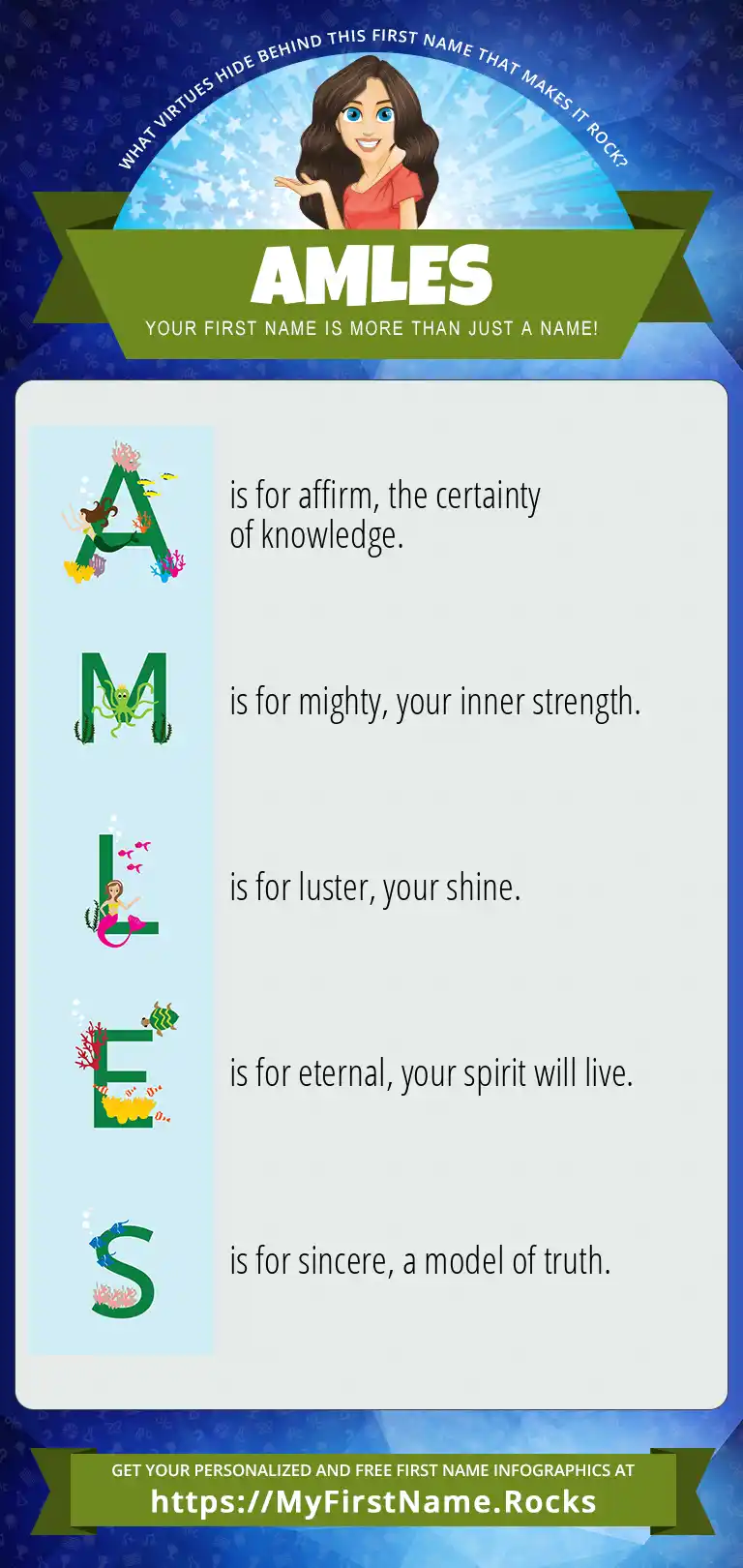 WHAT VIRTUES HIDE BEHIND THIS FIRST NAME THAT MAKES IT ROCK?

AMLES

YOUR FIRST NAME IS MORE THAN JUST A NAME!

A is for affirm, the certainty of knowledge.

M is for mighty, your inner strength.

L is for luster, your shine.

E is for eternal, your spirit will live.

S is for sincere, a model of truth.

GET YOUR PERSONALIZED AND FREE FIRST NAME INFOGRAPHICS AT
https://MyFirstName.Rocks