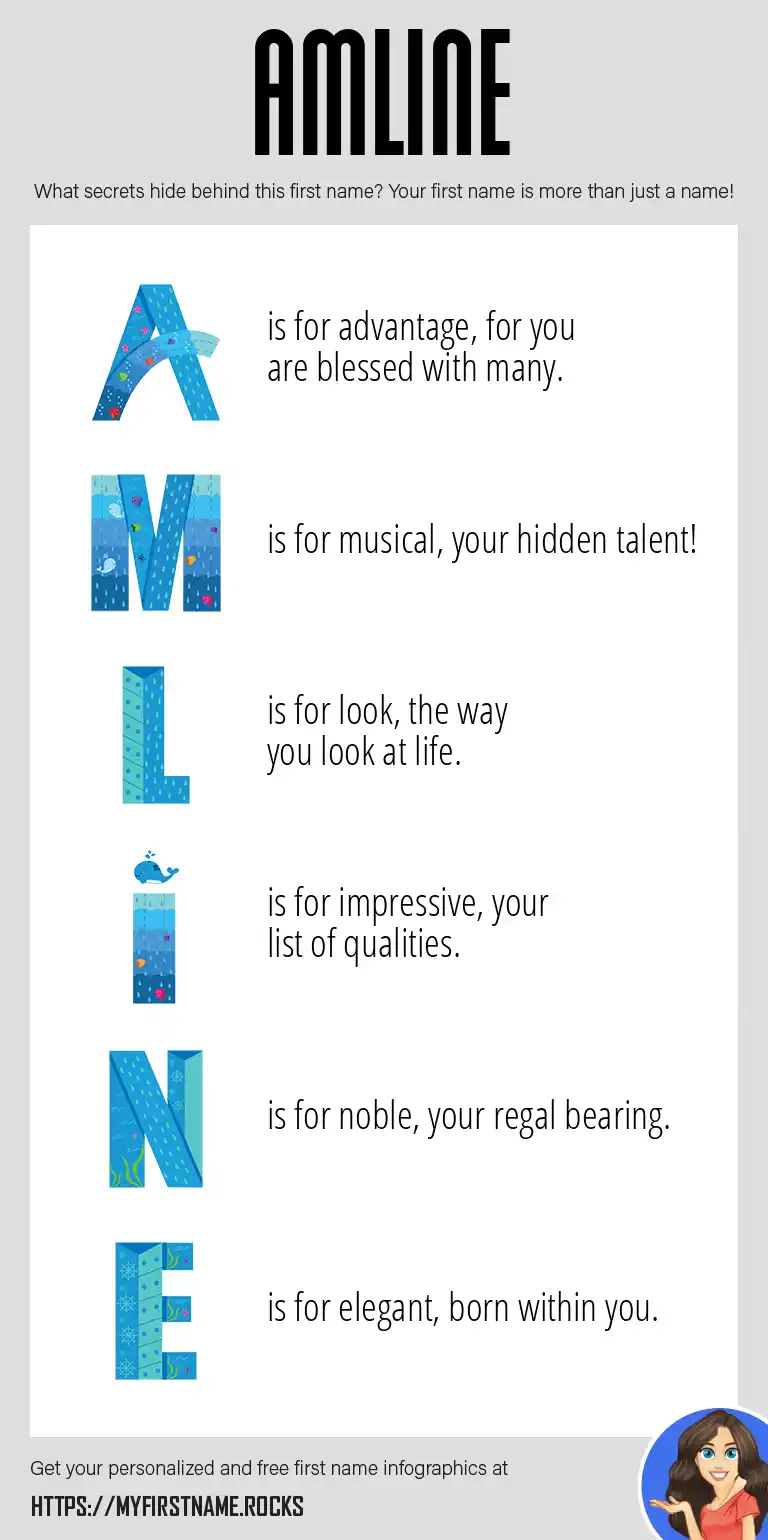 AMLINE

What secrets hide behind this first name? Your first name is more than just a name!

A is for advantage, for you are blessed with many.

M is for musical, your hidden talent!

L is for look, the way you look at life.

I is for impressive, your list of qualities.

N is for noble, your regal bearing.

E is for elegant, born within you.

Get your personalized and free first name infographics at

HTTPS://MYFIRSTNAME.ROCKS