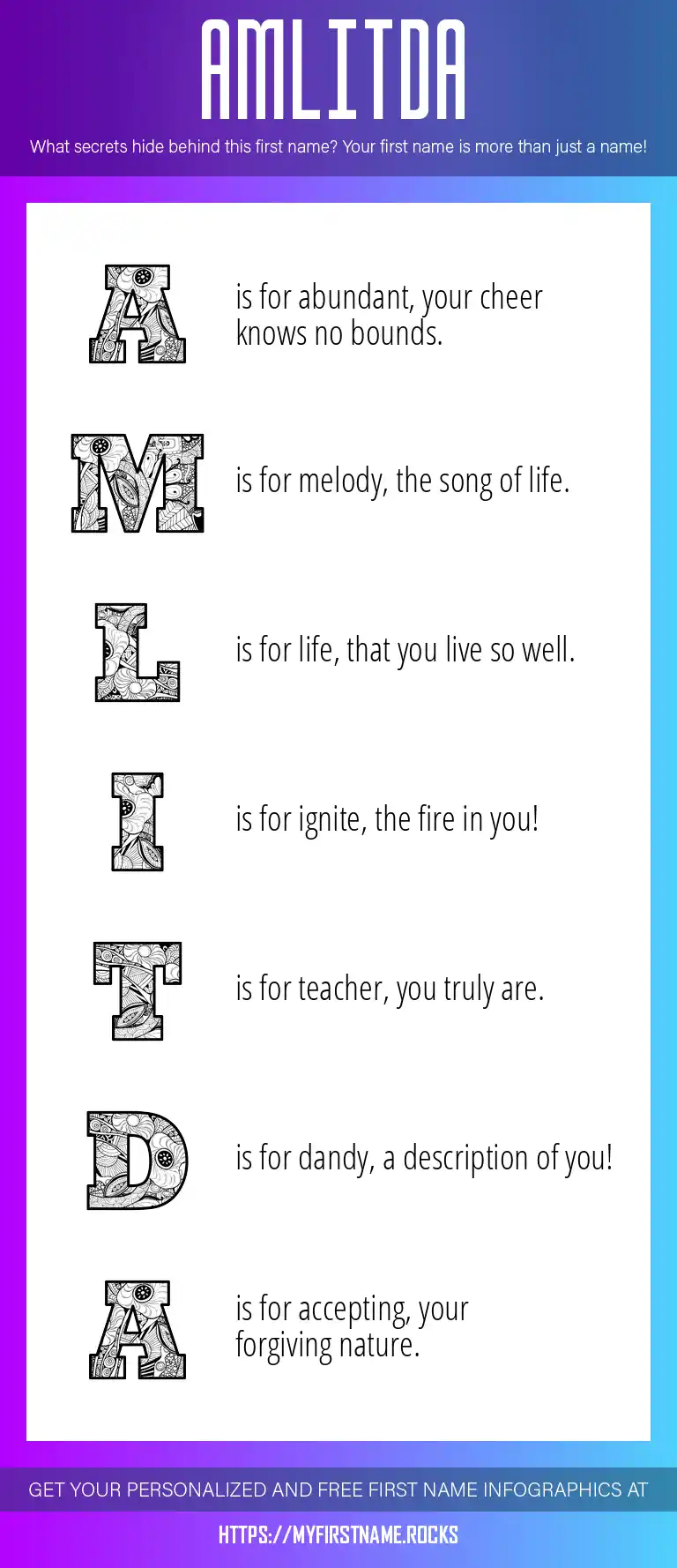 AMLITDA

What secrets hide behind this first name? Your first name is more than just a name!

A is for abundant, your cheer knows no bounds.

M is for melody, the song of life.

L is for life, that you live so well.

I is for ignite, the fire in you!

T is for teacher, you truly are.

D is for dandy, a description of you!

A is for accepting, your forgiving nature.

GET YOUR PERSONALIZED AND FREE FIRST NAME INFOGRAPHICS AT

HTTPS://MYFIRSTNAME.ROCKS