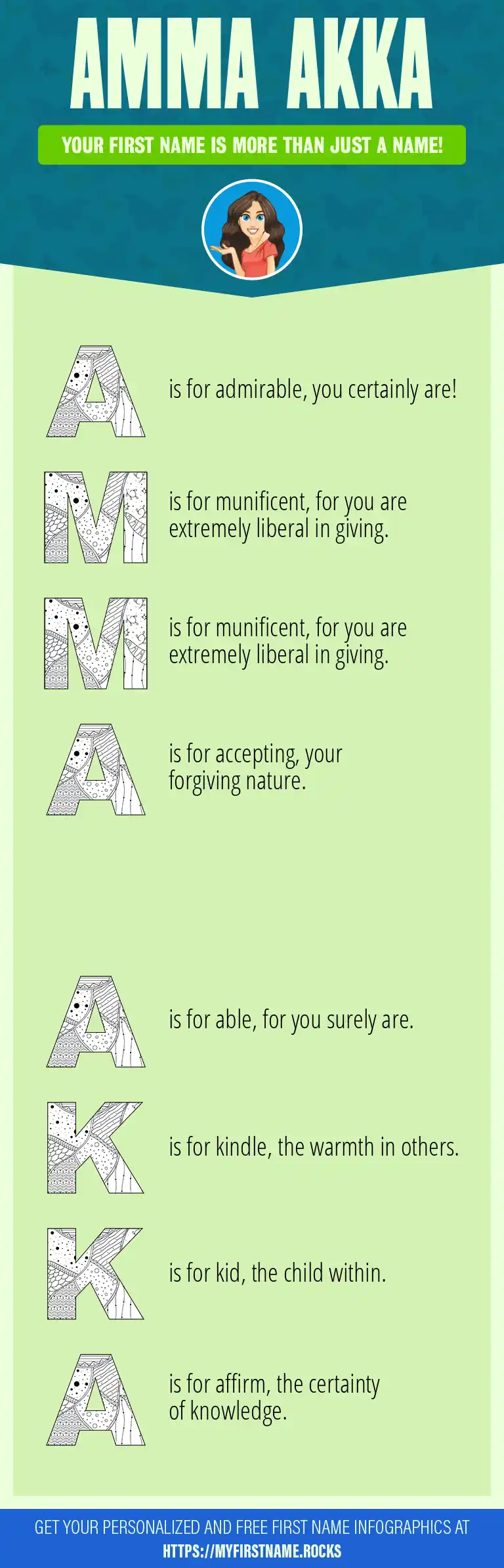 AMMA AKKA

YOUR FIRST NAME IS MORE THAN JUST A NAME!

A is for admirable, you certainly are!

M is for munificent, for you are extremely liberal in giving.

M is for munificent, for you are extremely liberal in giving.

A is for accepting, your forgiving nature.

A is for able, for you surely are.

K is for kindle, the warmth in others.

K is for kid, the child within.

A is for affirm, the certainty of knowledge.

GET YOUR PERSONALIZED AND FREE FIRST NAME INFOGRAPHICS AT
HTTPS://MYFIRSTNAME.ROCKS