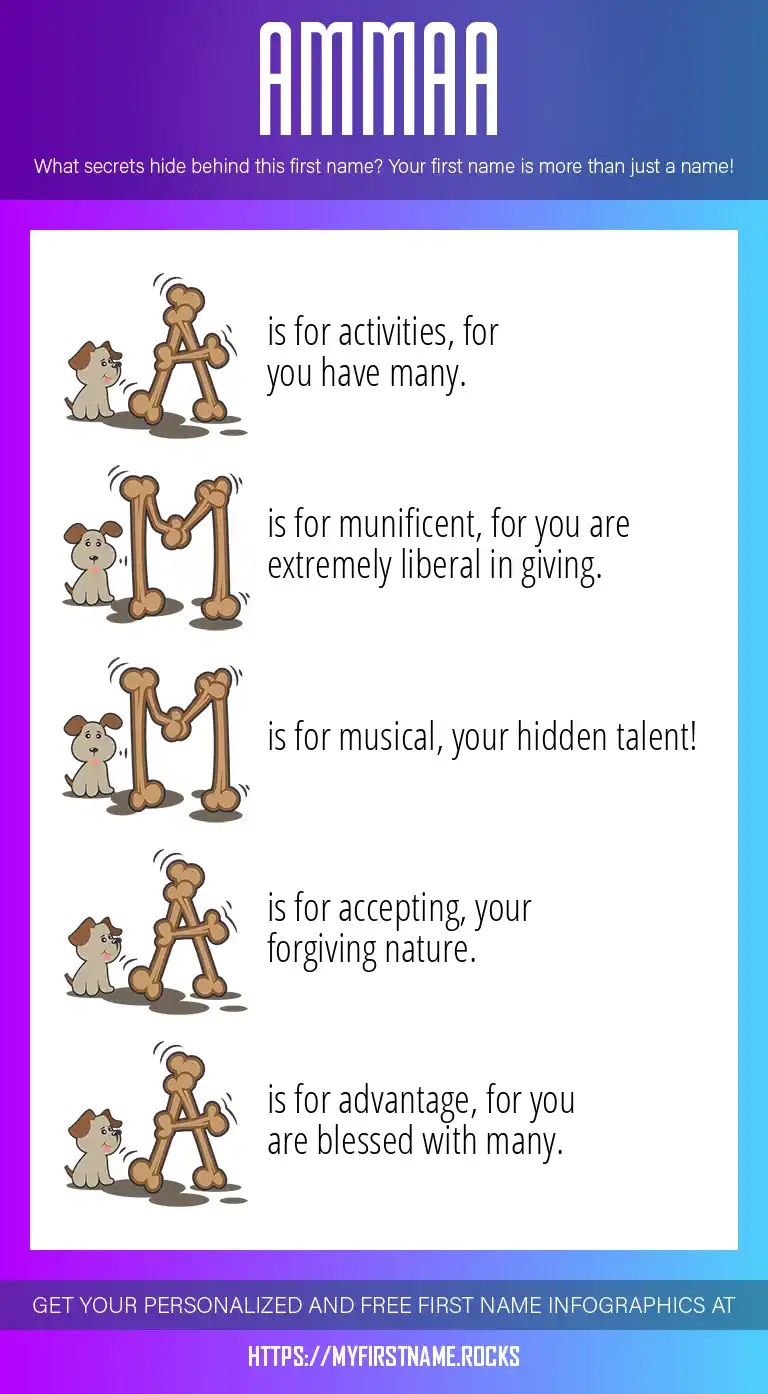 AMMAA

What secrets hide behind this first name? Your first name is more than just a name!

A is for activities, for you have many.

M is for munificent, for you are extremely liberal in giving.

M is for musical, your hidden talent!

A is for accepting, your forgiving nature.

A is for advantage, for you are blessed with many.

GET YOUR PERSONALIZED AND FREE FIRST NAME INFOGRAPHICS AT

HTTPS://MYFIRSTNAME.ROCKS