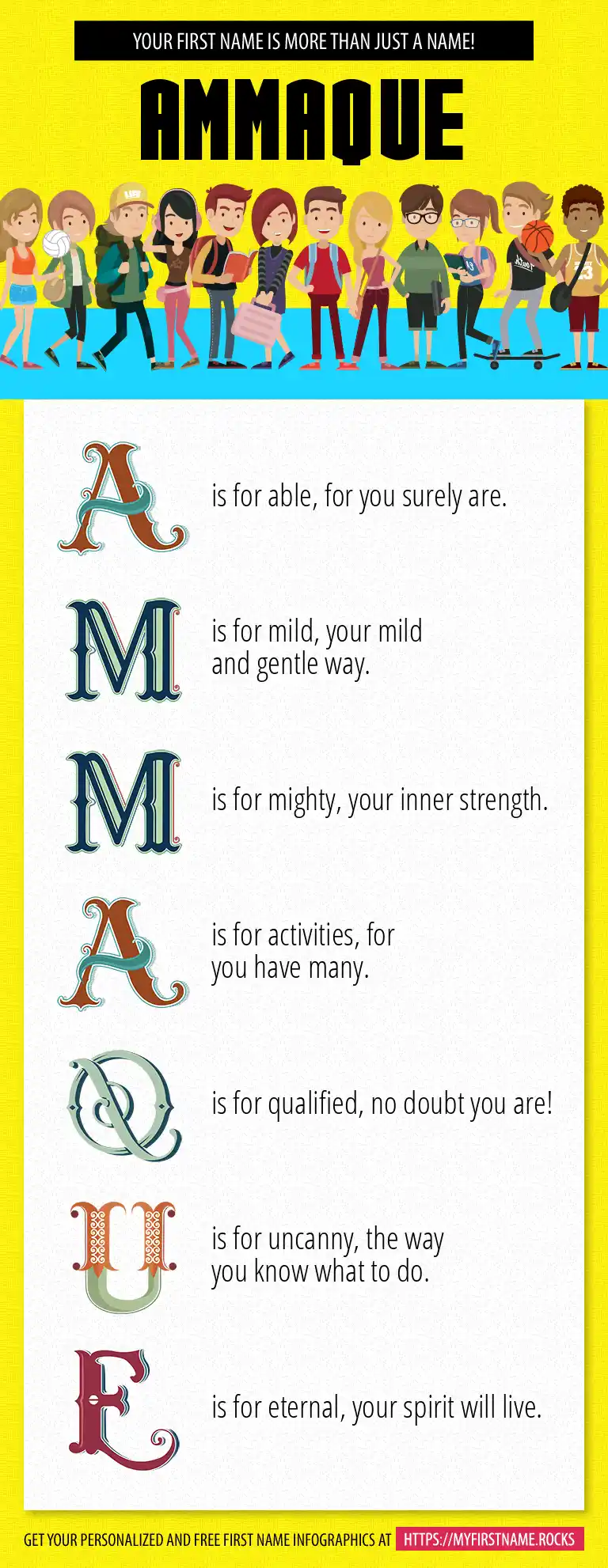 YOUR FIRST NAME IS MORE THAN JUST A NAME!

AMMAQUE

A is for able, for you surely are.

M is for mild, your mild and gentle way.

M is for mighty, your inner strength.

A is for activities, for you have many.

Q is for qualified, no doubt you are!

U is for uncanny, the way you know what to do.

E is for eternal, your spirit will live.

GET YOUR PERSONALIZED AND FREE FIRST NAME INFOGRAPHICS AT HTTPS://MYFIRSTNAME.ROCKS