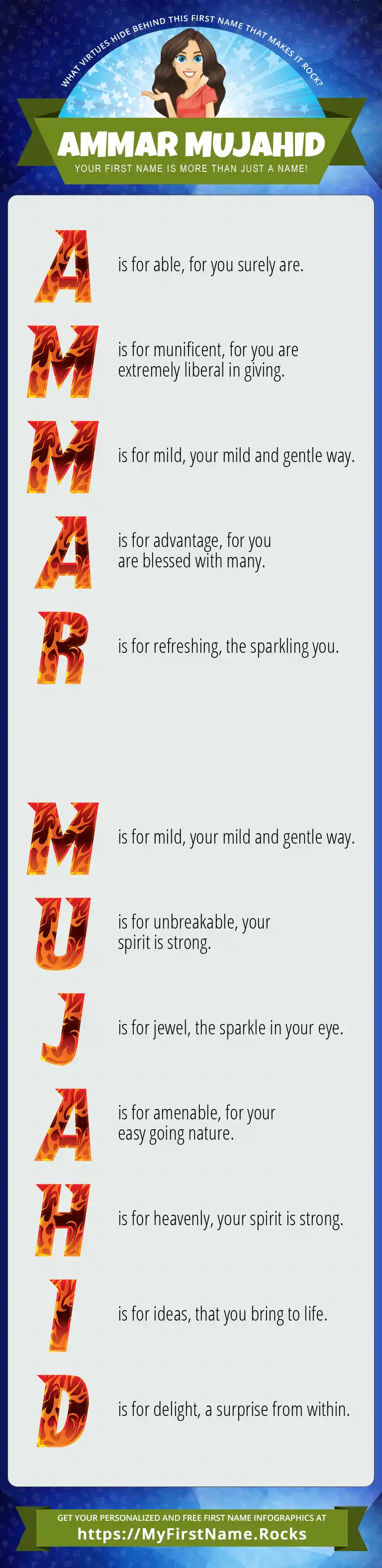 WHAT VIRTUES HIDE BEHIND THIS FIRST NAME THAT MAKES IT ROCK?

AMMAR MUJAHID

YOUR FIRST NAME IS MORE THAN JUST A NAME!

A is for able, for you surely are.

M is for munificent, for you are extremely liberal in giving.

M is for mild, your mild and gentle way.

A is for advantage, for you are blessed with many.

R is for refreshing, the sparkling you.

M is for mild, your mild and gentle way.

U is for unbreakable, your spirit is strong.

J is for jewel, the sparkle in your eye.

A is for amenable, for your easy going nature.

H is for heavenly, your spirit is strong.

I is for ideas, that you bring to life.

D is for delight, a surprise from within.

GET YOUR PERSONALIZED AND FREE FIRST NAME INFOGRAPHICS AT

https://MyFirstName.Rocks