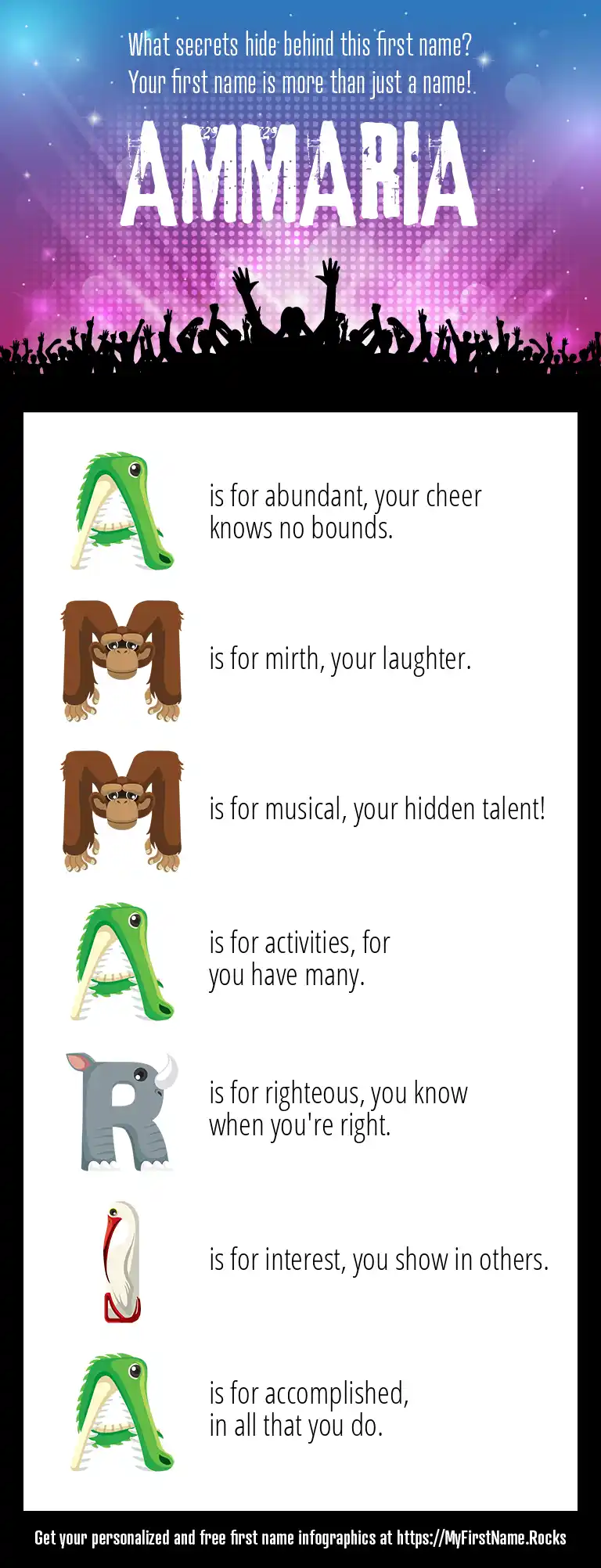 What secrets hide behind this first name?
Your first name is more than just a name!

AMMARIA

A is for abundant, your cheer knows no bounds.

M is for mirth, your laughter.

M is for musical, your hidden talent!

A is for activities, for you have many.

R is for righteous, you know when you're right.

I is for interest, you show in others.

A is for accomplished, in all that you do.

Get your personalized and free first name infographics at https://MyFirstName.Rocks