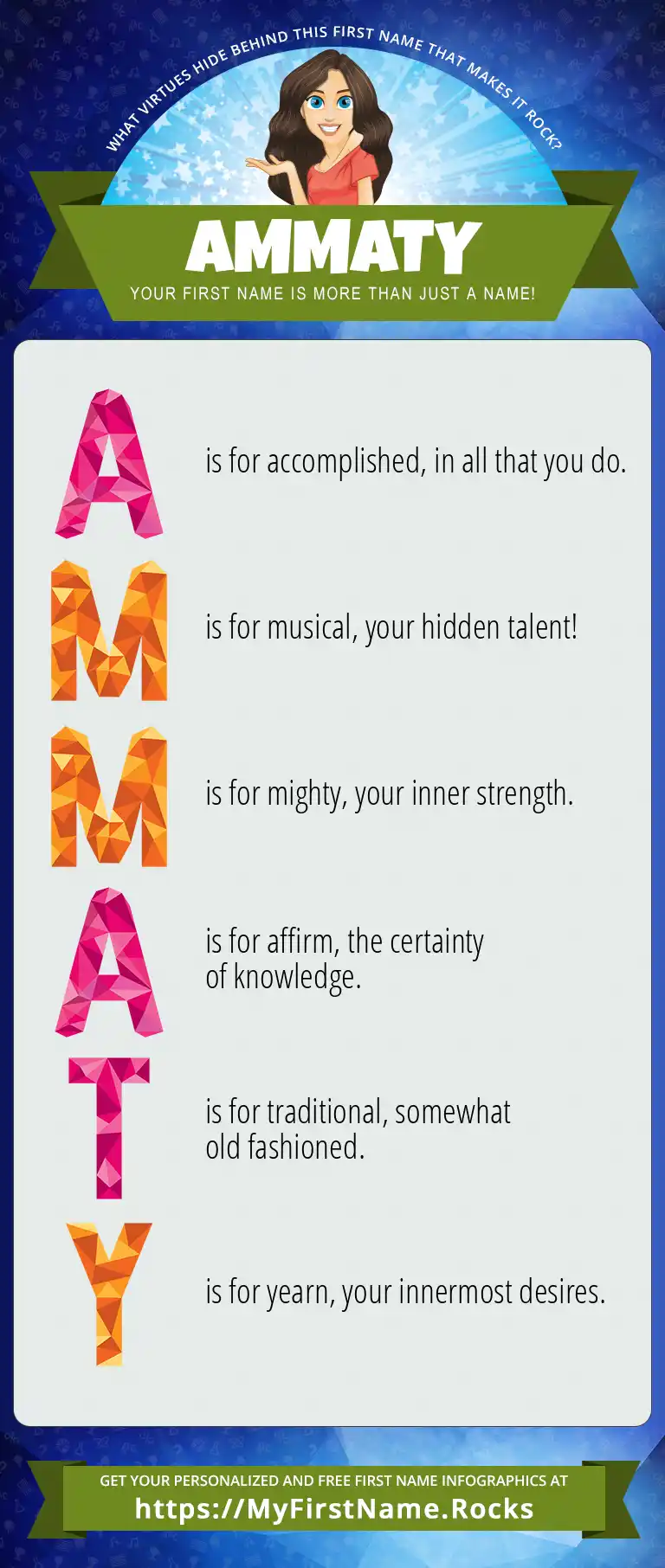 WHAT VIRTUES HIDE BEHIND THIS FIRST NAME THAT MAKES IT ROCK?

AMMATY

YOUR FIRST NAME IS MORE THAN JUST A NAME!

A is for accomplished, in all that you do.

M is for musical, your hidden talent!

M is for mighty, your inner strength.

A is for affirm, the certainty of knowledge.

T is for traditional, somewhat old fashioned.

Y is for yearn, your innermost desires.

GET YOUR PERSONALIZED AND FREE FIRST NAME INFOGRAPHICS AT
https://MyFirstName.Rocks