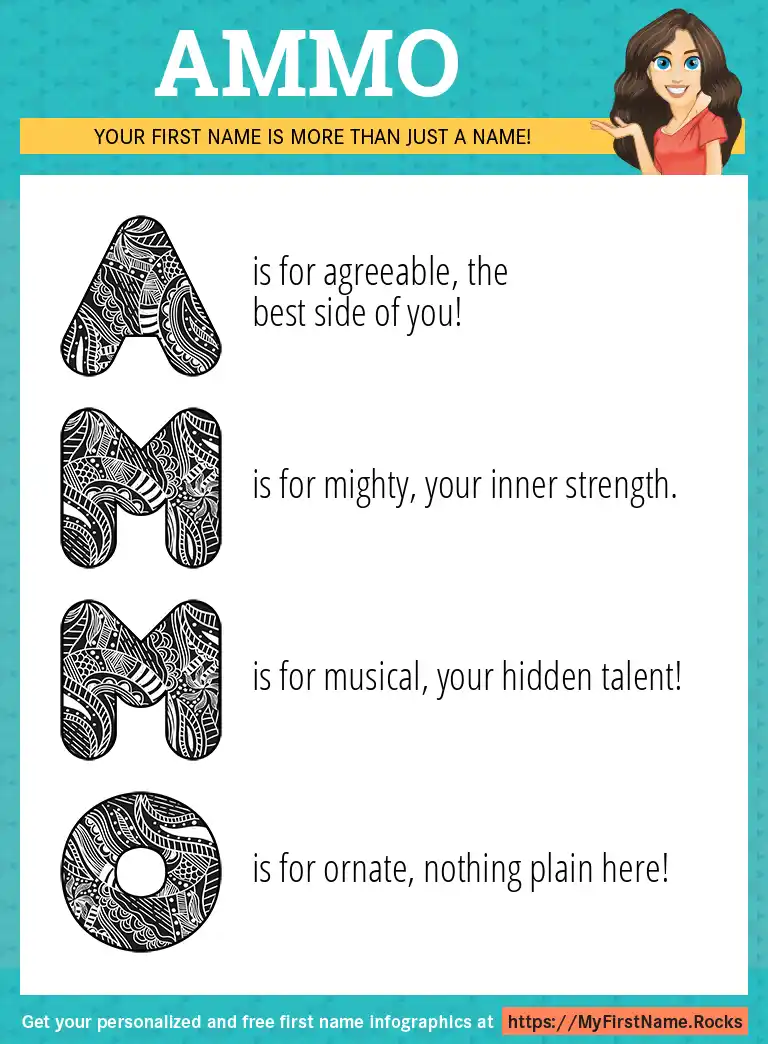 AMMO

YOUR FIRST NAME IS MORE THAN JUST A NAME!

A is for agreeable, the best side of you!

M is for mighty, your inner strength.

M is for musical, your hidden talent!

O is for ornate, nothing plain here!

Get your personalized and free first name infographics at https://MyFirstName.Rocks