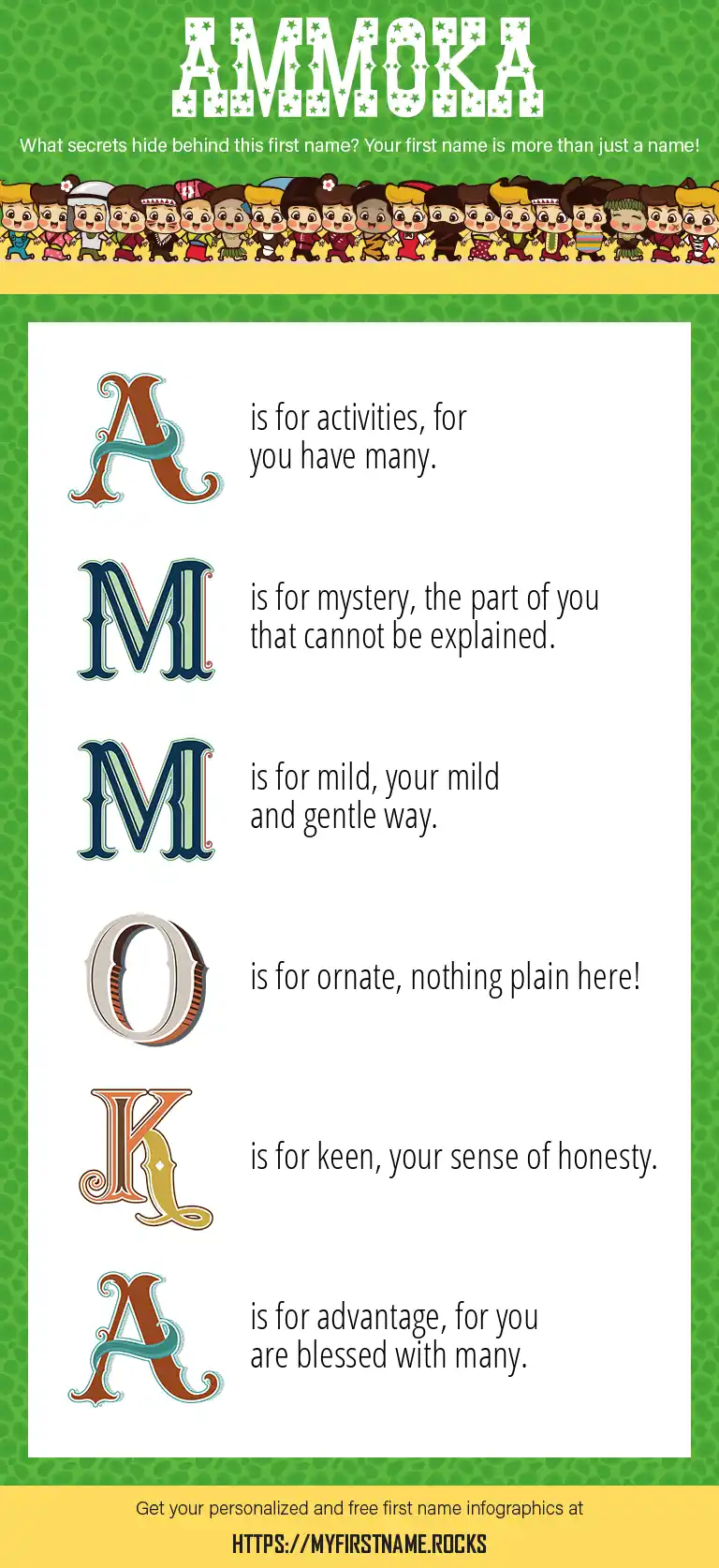 AMMOKA

What secrets hide behind this first name? Your first name is more than just a name!

A is for activities, for you have many.

M is for mystery, the part of you that cannot be explained.

M is for mild, your mild and gentle way.

O is for ornate, nothing plain here!

K is for keen, your sense of honesty.

A is for advantage, for you are blessed with many.

Get your personalized and free first name infographics at

HTTPS://MYFIRSTNAME.ROCKS