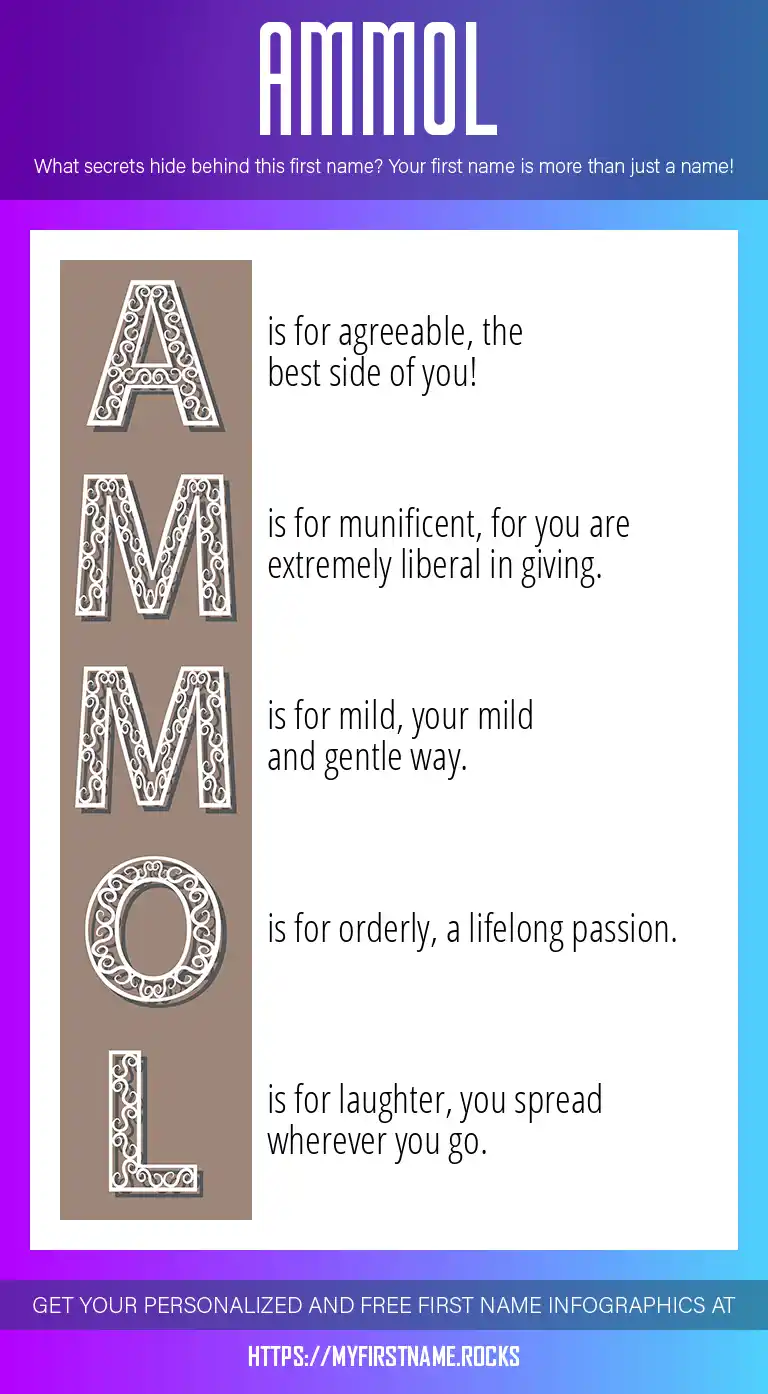 AMMOL

What secrets hide behind this first name? Your first name is more than just a name!

A is for agreeable, the best side of you!

M is for munificent, for you are extremely liberal in giving.

M is for mild, your mild and gentle way.

O is for orderly, a lifelong passion.

L is for laughter, you spread wherever you go.

GET YOUR PERSONALIZED AND FREE FIRST NAME INFOGRAPHICS AT

HTTPS://MYFIRSTNAME.ROCKS