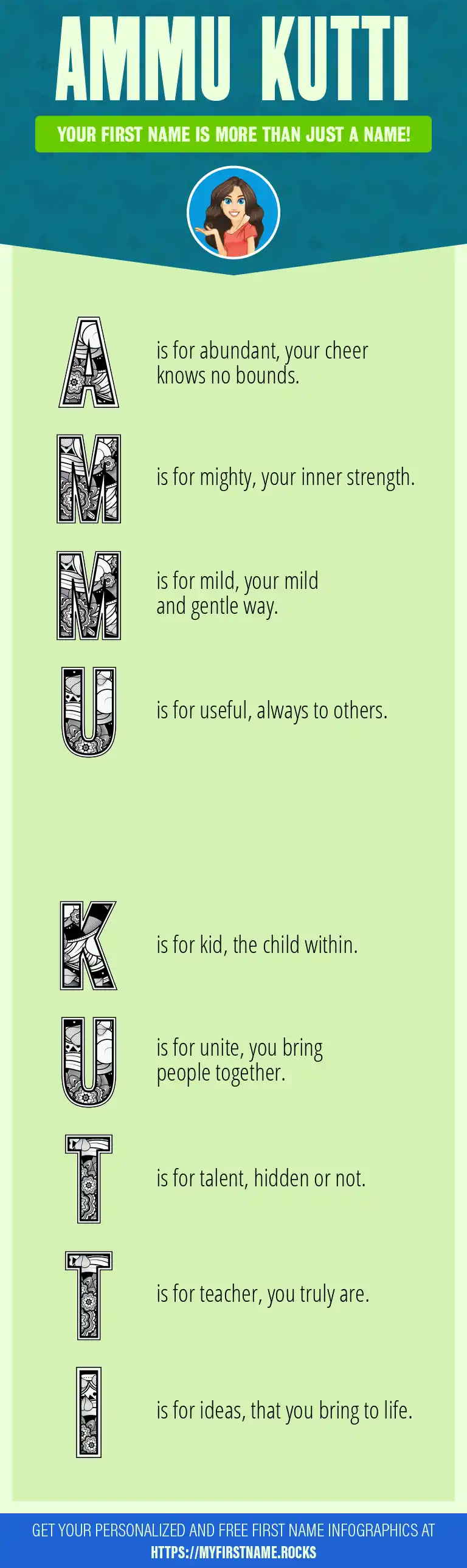 AMMU KUTTI

YOUR FIRST NAME IS MORE THAN JUST A NAME!

A is for abundant, your cheer knows no bounds.

M is for mighty, your inner strength.

M is for mild, your mild and gentle way.

U is for useful, always to others.

K is for kid, the child within.

U is for unite, you bring people together.

T is for talent, hidden or not.

T is for teacher, you truly are.

I is for ideas, that you bring to life.

GET YOUR PERSONALIZED AND FREE FIRST NAME INFOGRAPHICS AT HTTPS://MYFIRSTNAME.ROCKS