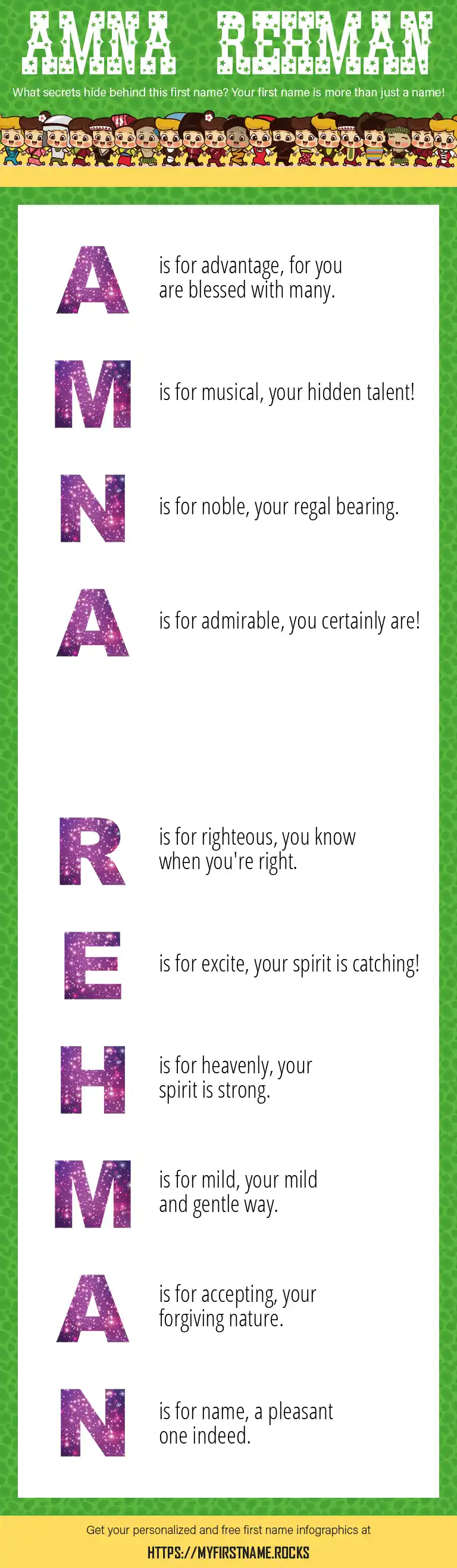 AMNA REHMAN

What secrets hide behind this first name? Your first name is more than just a name!

A is for advantage, for you are blessed with many.

M is for musical, your hidden talent!

N is for noble, your regal bearing.

A is for admirable, you certainly are!

R is for righteous, you know when you're right.

E is for excite, your spirit is catching!

H is for heavenly, your spirit is strong.

M is for mild, your mild and gentle way.

A is for accepting, your forgiving nature.

N is for name, a pleasant one indeed.

Get your personalized and free first name infographics at

HTTPS://MYFIRSTNAME.ROCKS