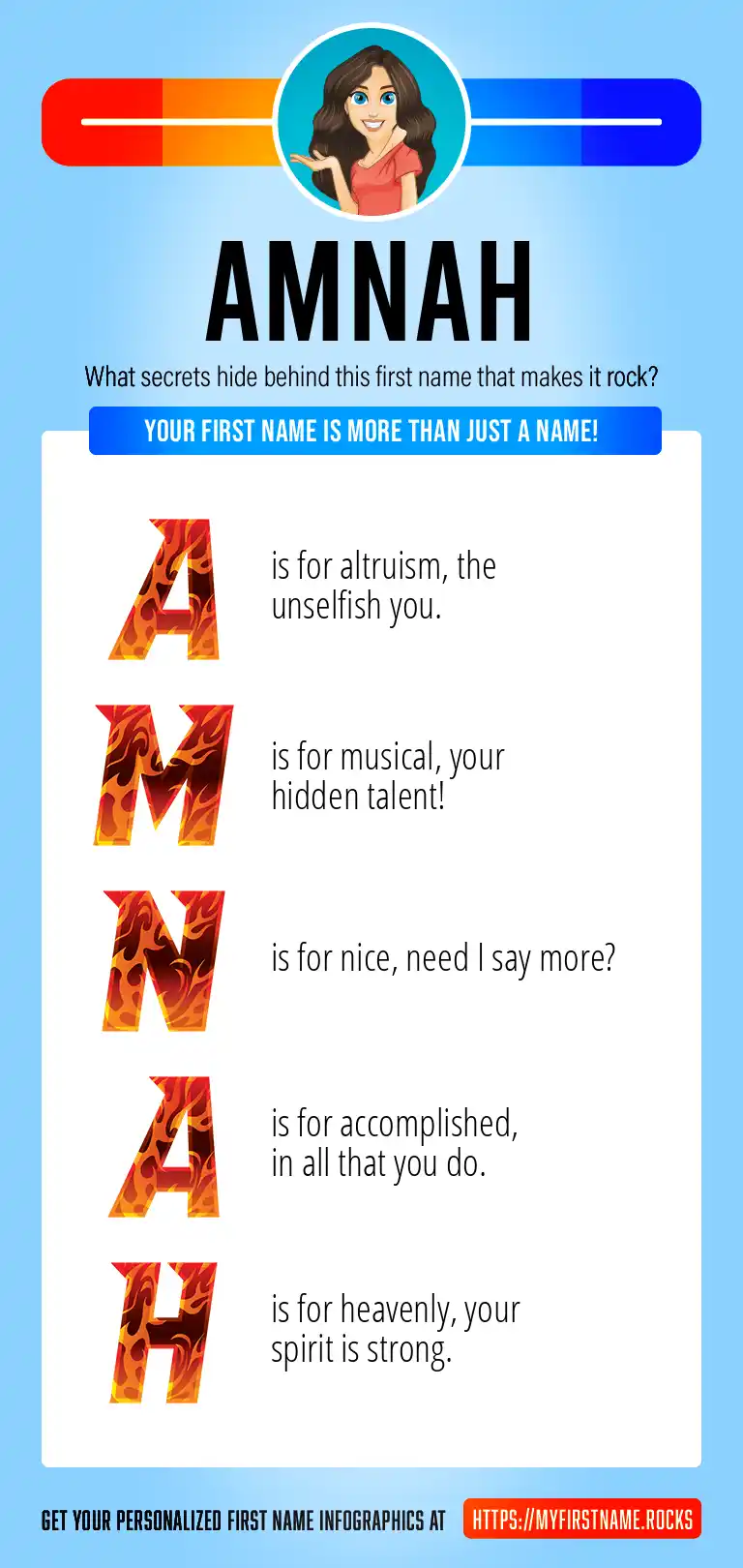 AMNAH

What secrets hide behind this first name that makes it rock?

YOUR FIRST NAME IS MORE THAN JUST A NAME!

A is for altruism, the unselfish you.

M is for musical, your hidden talent!

N is for nice, need I say more?

A is for accomplished, in all that you do.

H is for heavenly, your spirit is strong.

GET YOUR PERSONALIZED FIRST NAME INFOGRAPHICS AT HTTPS://MYFIRSTNAME.ROCKS