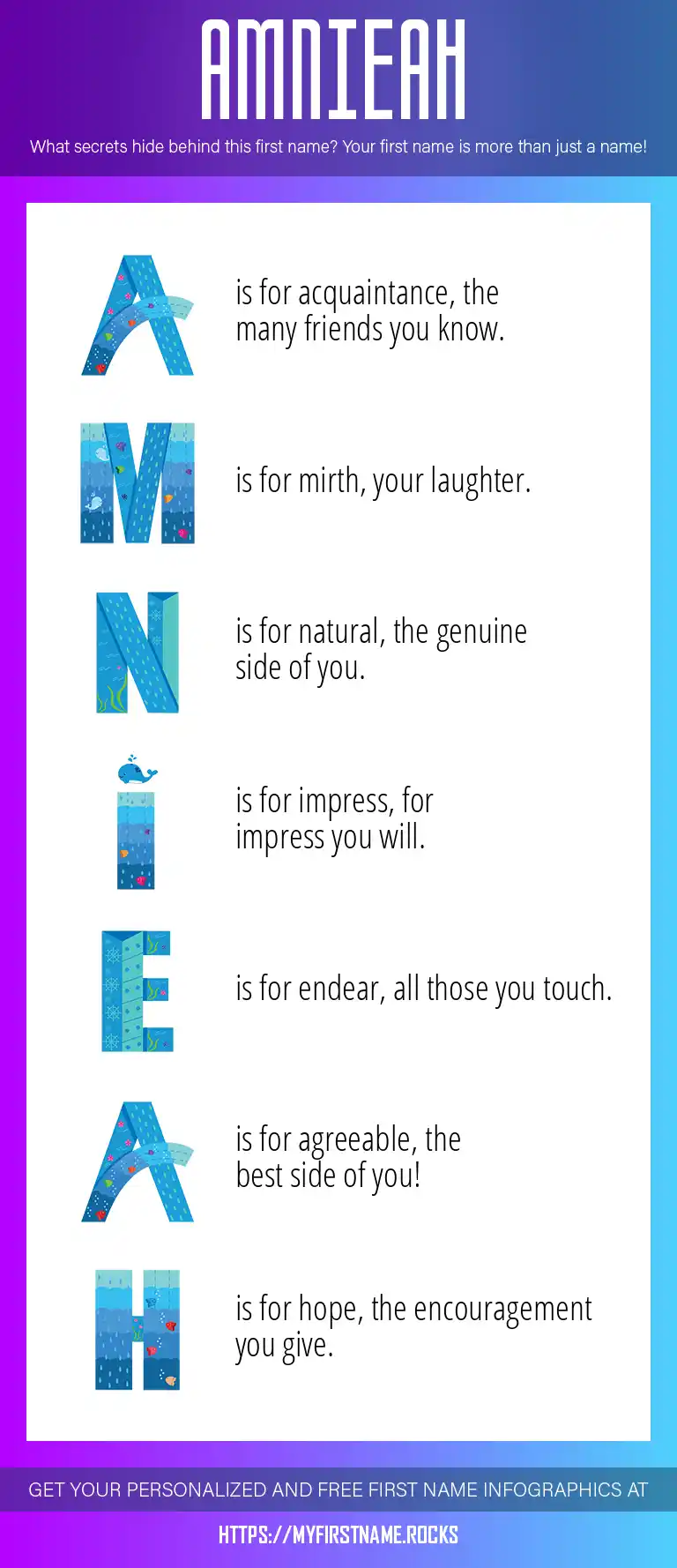 AMNIEAH

What secrets hide behind this first name? Your first name is more than just a name!

A is for acquaintance, the many friends you know.

M is for mirth, your laughter.

N is for natural, the genuine side of you.

I is for impress, for impress you will.

E is for endear, all those you touch.

A is for agreeable, the best side of you!

H is for hope, the encouragement you give.

GET YOUR PERSONALIZED AND FREE FIRST NAME INFOGRAPHICS AT

HTTPS://MYFIRSTNAME.ROCKS