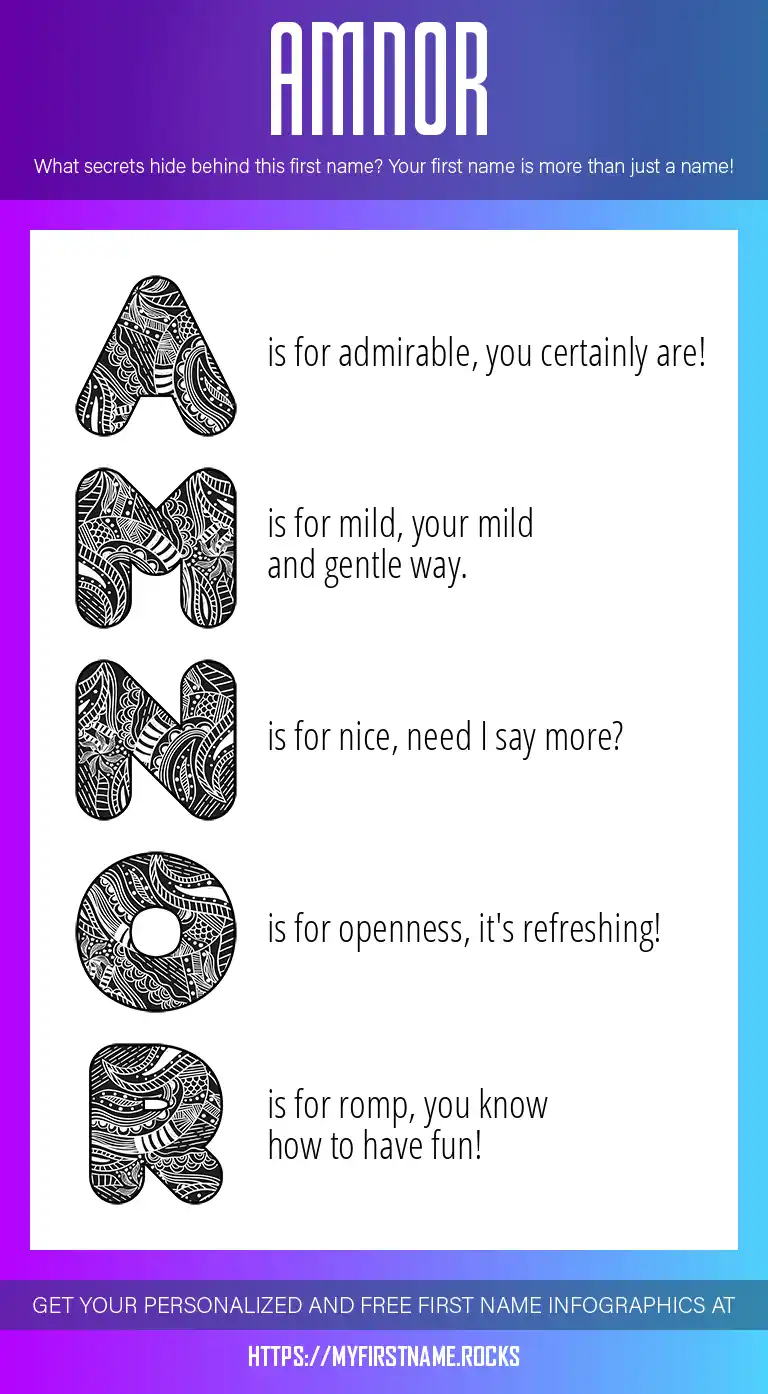 AMNOR

What secrets hide behind this first name? Your first name is more than just a name!

A is for admirable, you certainly are!

M is for mild, your mild and gentle way.

N is for nice, need I say more?

O is for openness, it's refreshing!

R is for romp, you know how to have fun!

GET YOUR PERSONALIZED AND FREE FIRST NAME INFOGRAPHICS AT

HTTPS://MYFIRSTNAME.ROCKS