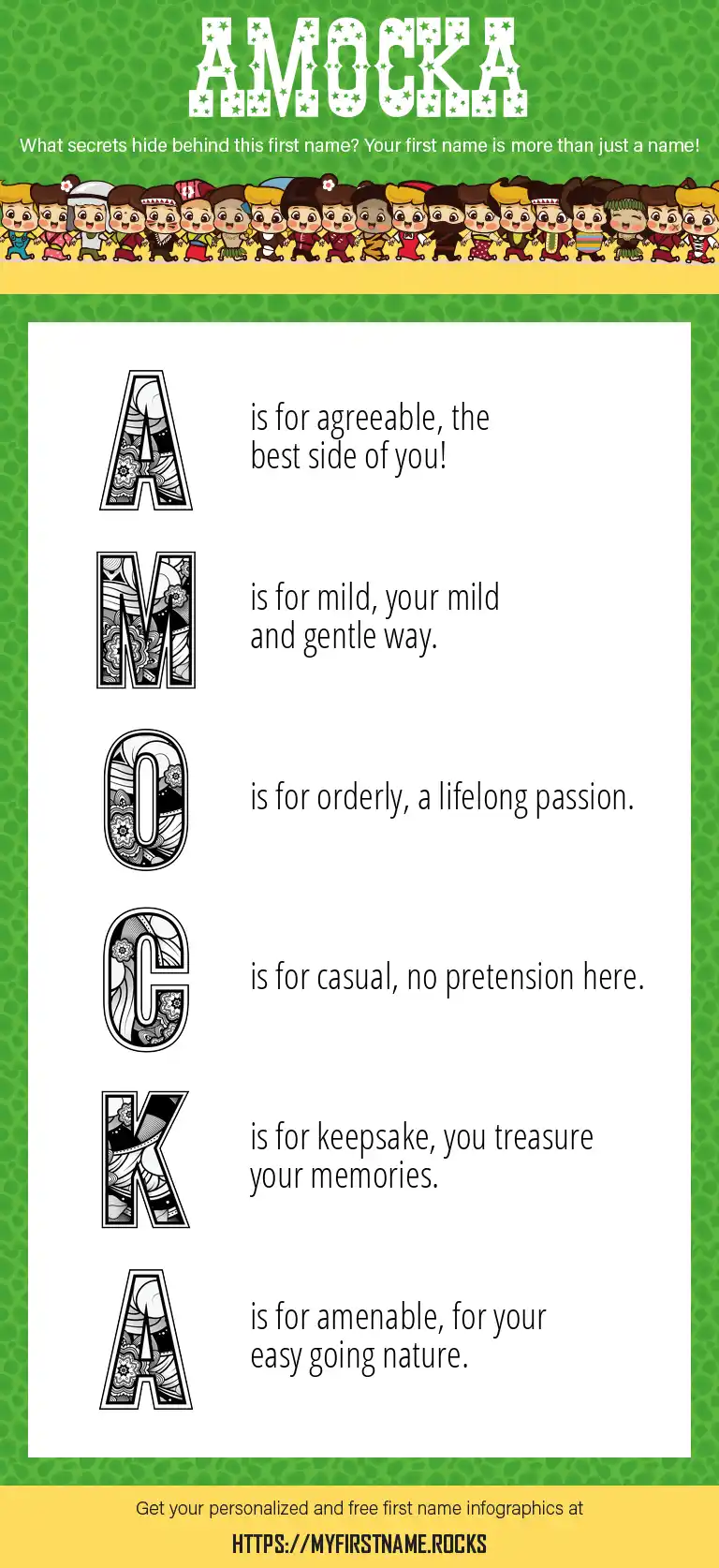 AMOCKA

What secrets hide behind this first name? Your first name is more than just a name!

A is for agreeable, the best side of you!

M is for mild, your mild and gentle way.

O is for orderly, a lifelong passion.

C is for casual, no pretension here.

K is for keepsake, you treasure your memories.

A is for amenable, for your easy going nature.

Get your personalized and free first name infographics at

HTTPS://MYFIRSTNAME.ROCKS