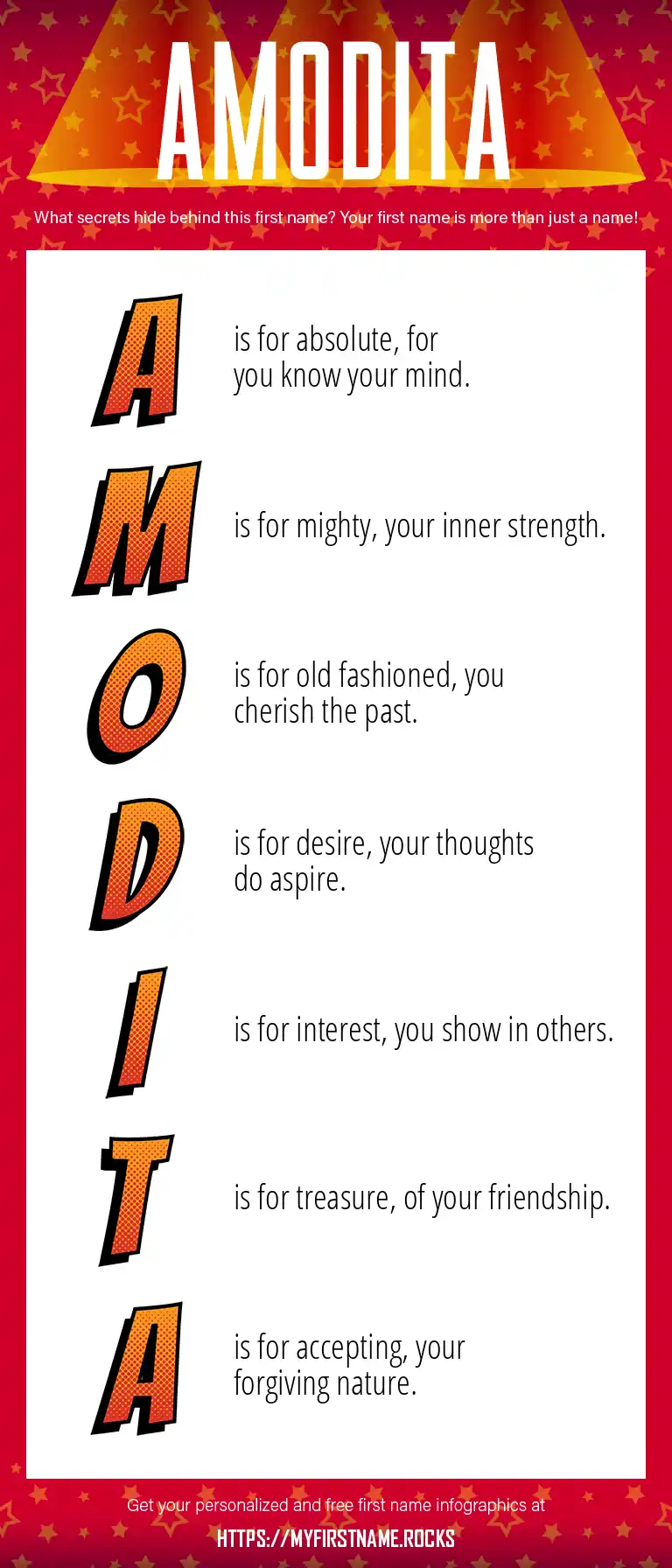 AMODITA

What secrets hide behind this first name? Your first name is more than just a name!

A is for absolute, for you know your mind.

M is for mighty, your inner strength.

O is for old fashioned, you cherish the past.

D is for desire, your thoughts do aspire.

I is for interest, you show in others.

T is for treasure, of your friendship.

A is for accepting, your forgiving nature.

Get your personalized and free first name infographics at

HTTPS://MYFIRSTNAME.ROCKS