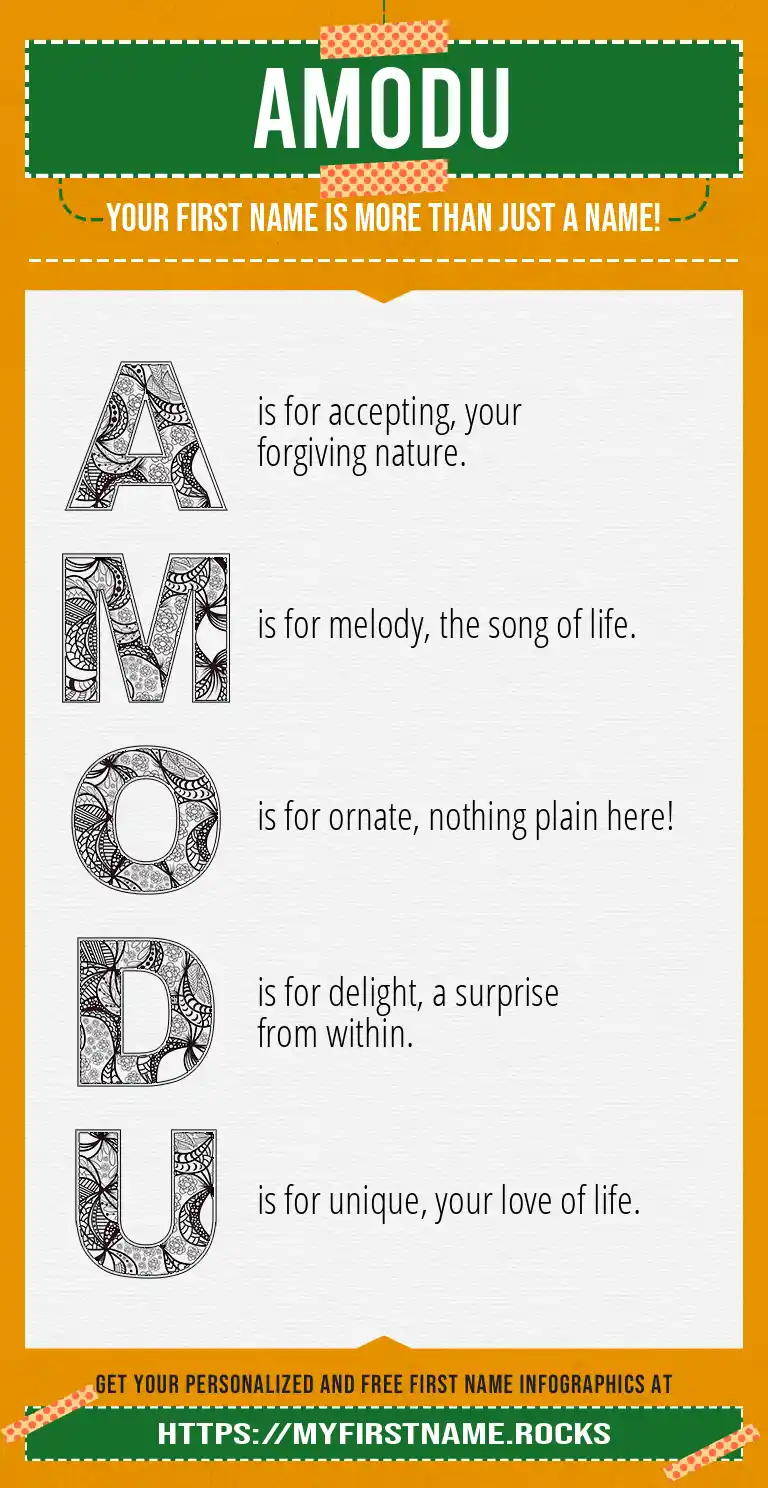 AMODU

YOUR FIRST NAME IS MORE THAN JUST A NAME!

A is for accepting, your forgiving nature.

M is for melody, the song of life.

O is for ornate, nothing plain here!

D is for delight, a surprise from within.

U is for unique, your love of life.

GET YOUR PERSONALIZED AND FREE FIRST NAME INFOGRAPHICS AT

HTTPS://MYFIRSTNAME.ROCKS