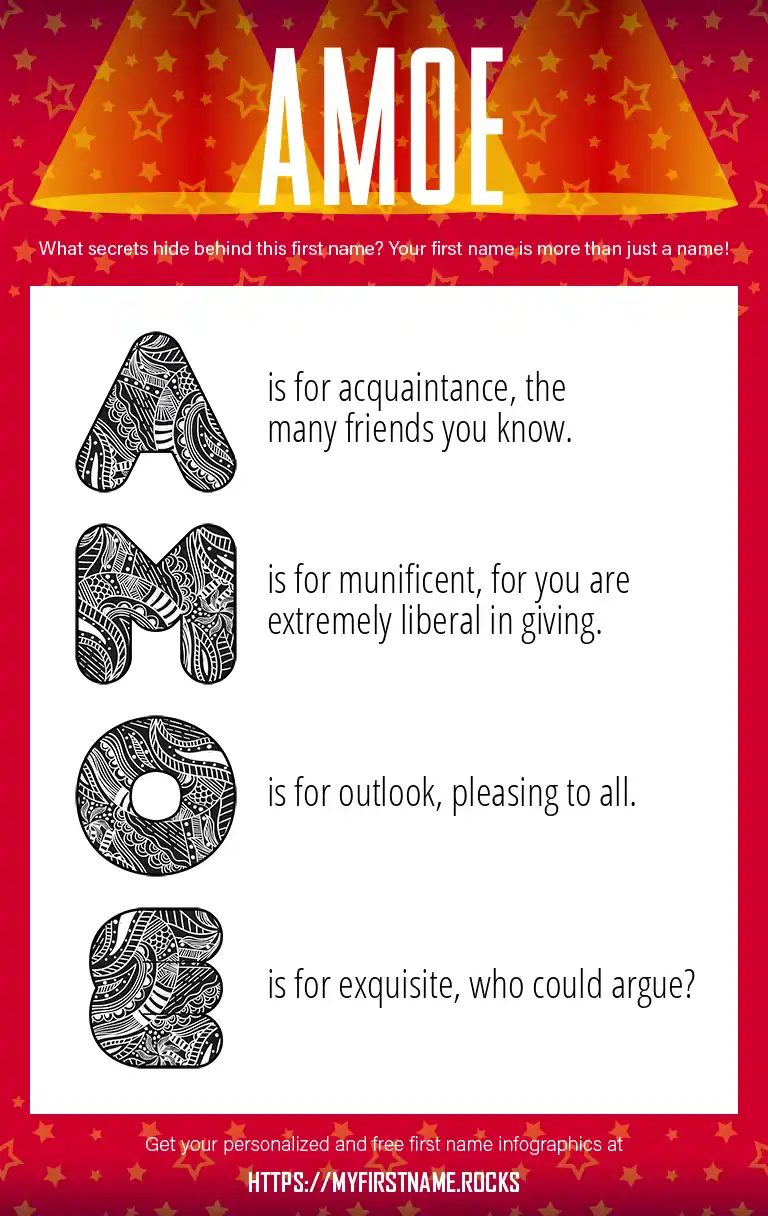 AMOE

What secrets hide behind this first name? Your first name is more than just a name!

A is for acquaintance, the many friends you know.

M is for munificent, for you are extremely liberal in giving.

O is for outlook, pleasing to all.

E is for exquisite, who could argue?

Get your personalized and free first name infographics at

HTTPS://MYFIRSTNAME.ROCKS