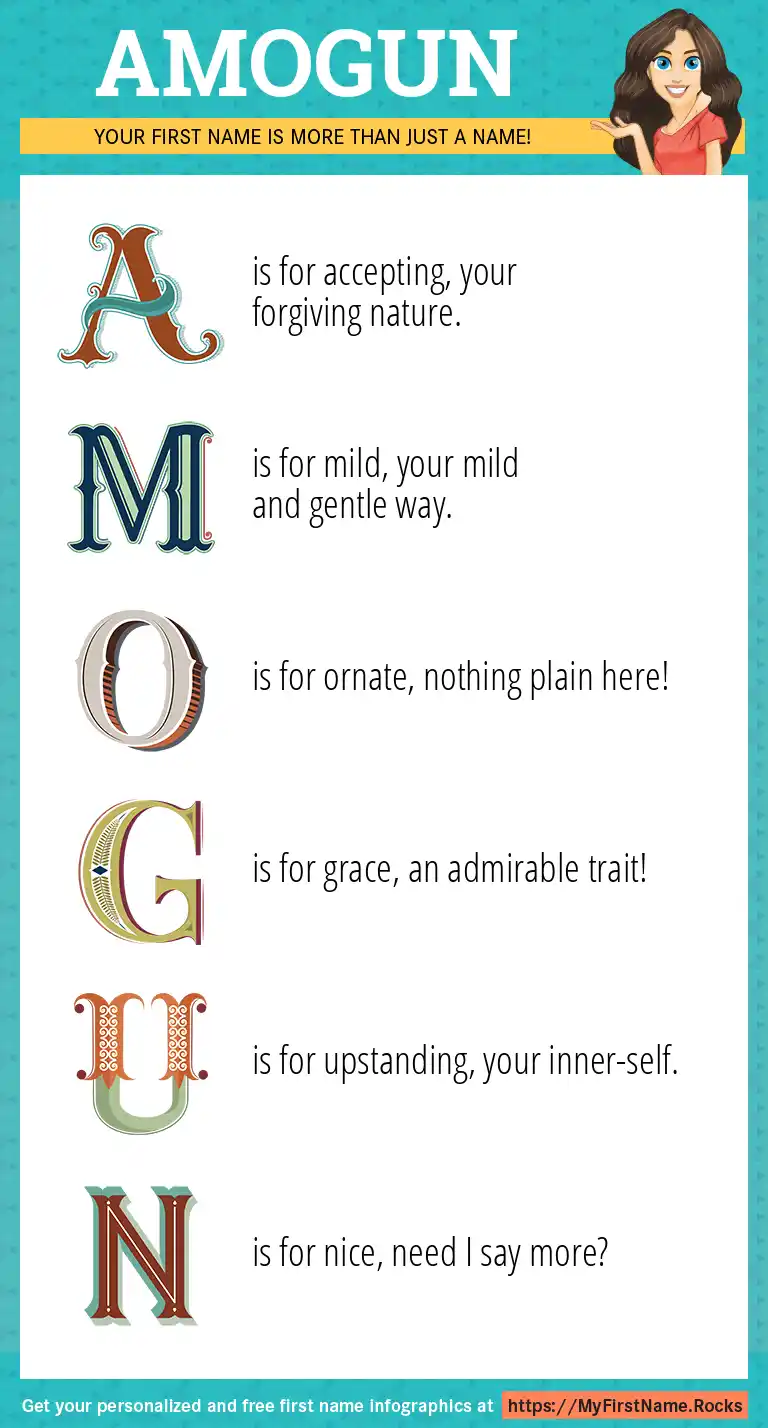 AMOGUN

YOUR FIRST NAME IS MORE THAN JUST A NAME!

A is for accepting, your forgiving nature.

M is for mild, your mild and gentle way.

O is for ornate, nothing plain here!

G is for grace, an admirable trait!

U is for upstanding, your inner-self.

N is for nice, need I say more?

Get your personalized and free first name infographics at https://MyFirstName.Rocks