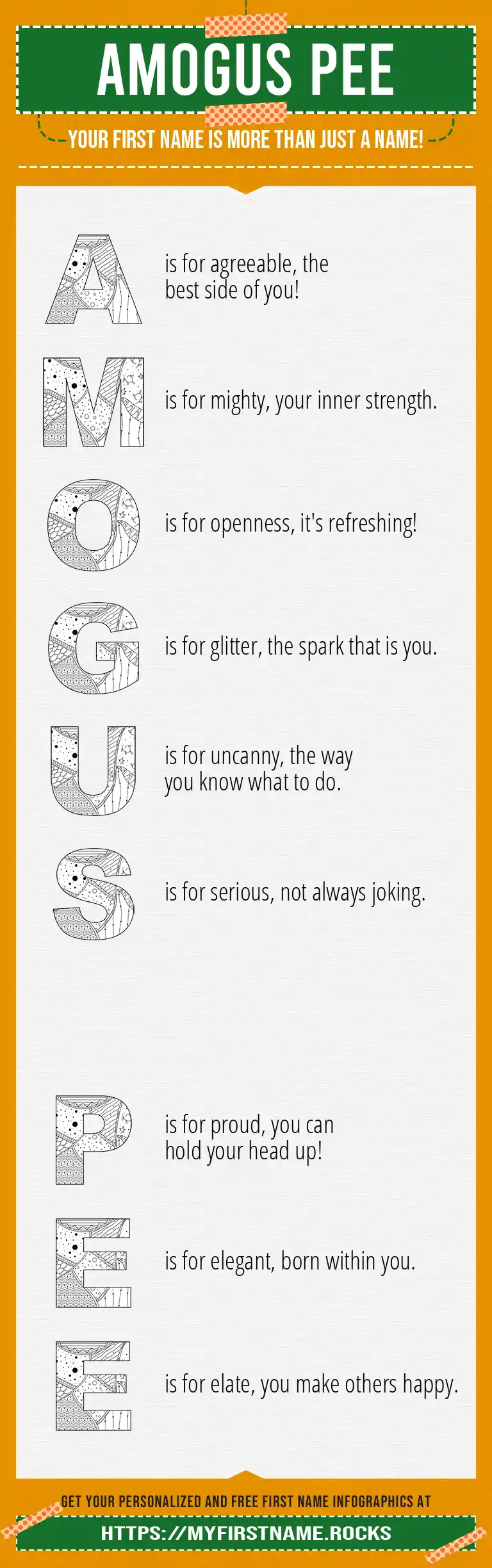 AMOGUS PEE

YOUR FIRST NAME IS MORE THAN JUST A NAME!

A is for agreeable, the best side of you!

M is for mighty, your inner strength.

O is for openness, it's refreshing!

G is for glitter, the spark that is you.

U is for uncanny, the way you know what to do.

S is for serious, not always joking.

P is for proud, you can hold your head up!

E is for elegant, born within you.

E is for elate, you make others happy.

GET YOUR PERSONALIZED AND FREE FIRST NAME INFOGRAPHICS AT

HTTPS://MYFIRSTNAME.ROCKS