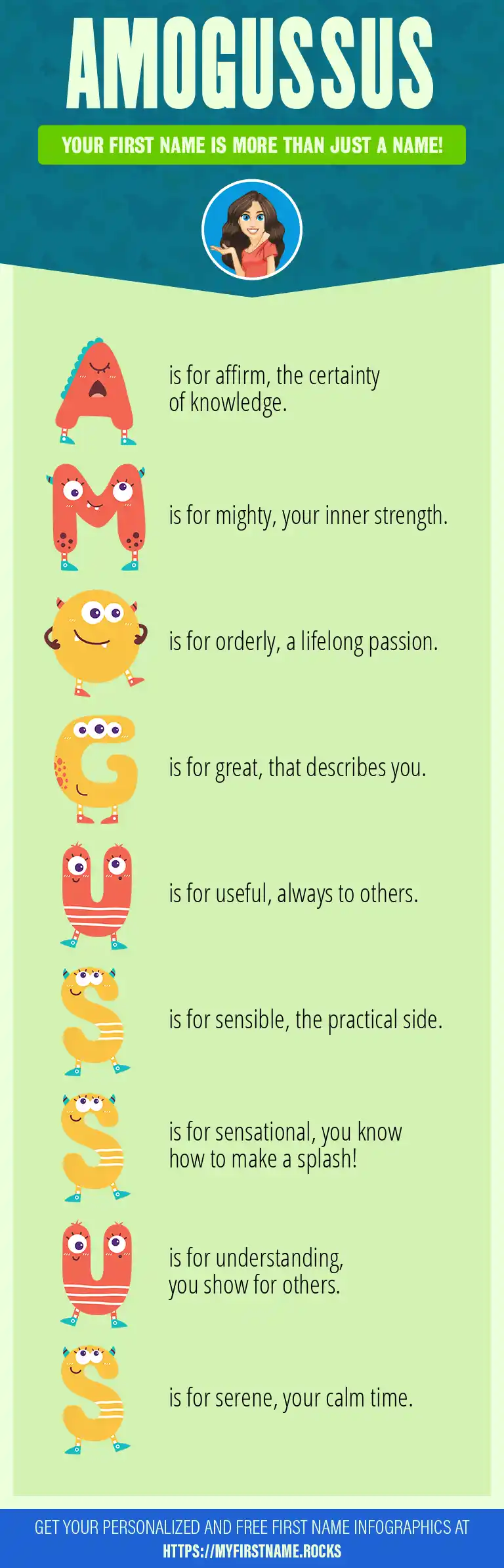 AMOGUSSUS

YOUR FIRST NAME IS MORE THAN JUST A NAME!

A is for affirm, the certainty of knowledge.

M is for mighty, your inner strength.

O is for orderly, a lifelong passion.

G is for great, that describes you.

U is for useful, always to others.

S is for sensible, the practical side.

S is for sensational, you know how to make a splash!

U is for understanding, you show for others.

S is for serene, your calm time.

GET YOUR PERSONALIZED AND FREE FIRST NAME INFOGRAPHICS AT HTTPS://MYFIRSTNAME.ROCKS