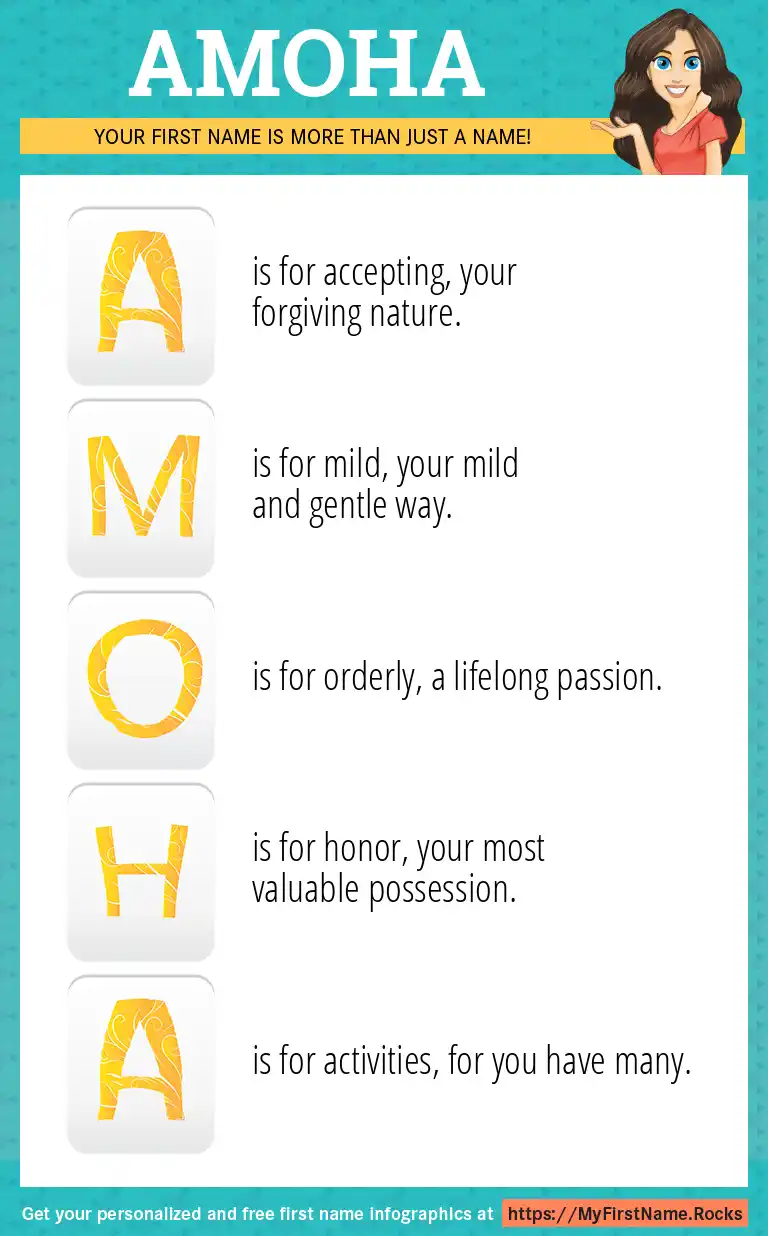 AMOHA

YOUR FIRST NAME IS MORE THAN JUST A NAME!

A is for accepting, your forgiving nature.

M is for mild, your mild and gentle way.

O is for orderly, a lifelong passion.

H is for honor, your most valuable possession.

A is for activities, for you have many.

Get your personalized and free first name infographics at https://MyFirstName.Rocks