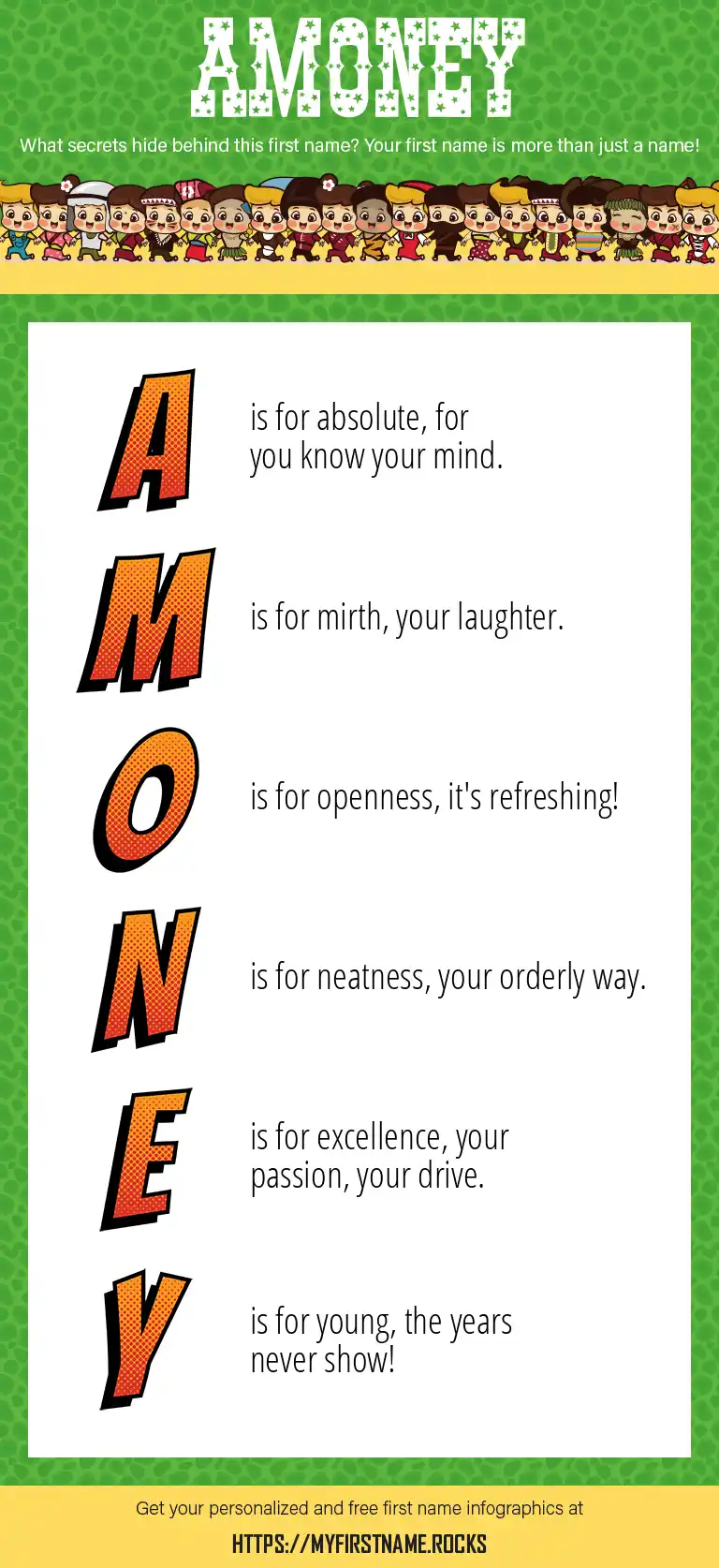 AMONEY

What secrets hide behind this first name? Your first name is more than just a name!

A is for absolute, for you know your mind.

M is for mirth, your laughter.

O is for openness, it's refreshing!

N is for neatness, your orderly way.

E is for excellence, your passion, your drive.

Y is for young, the years never show!

Get your personalized and free first name infographics at

HTTPS://MYFIRSTNAME.ROCKS