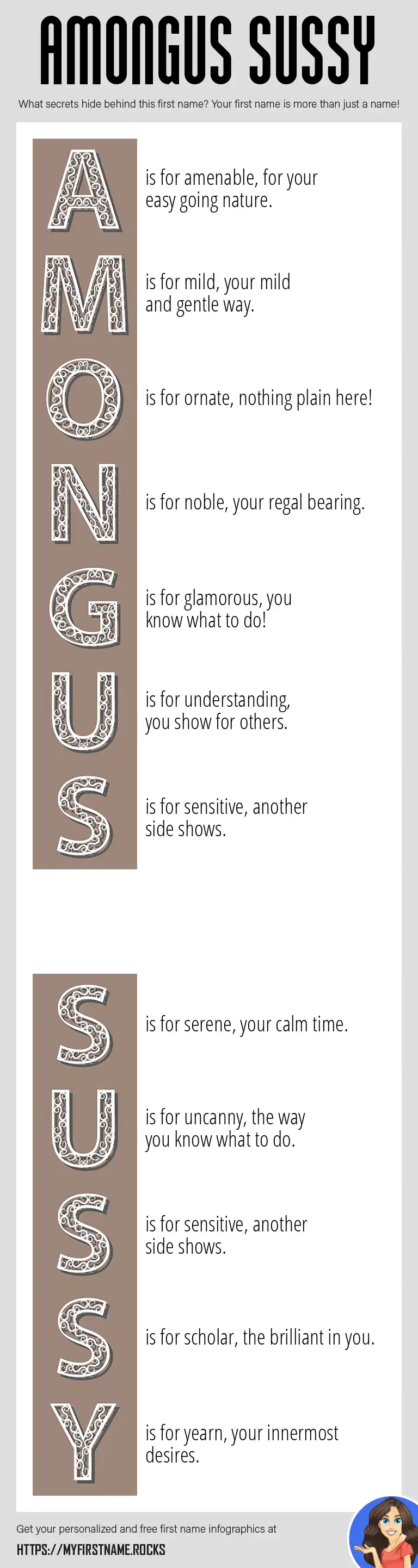 AMONGUS SUSSY

What secrets hide behind this first name? Your first name is more than just a name!

A is for amenable, for your easy going nature.

M is for mild, your mild and gentle way.

O is for ornate, nothing plain here!

N is for noble, your regal bearing.

G is for glamorous, you know what to do!

U is for understanding, you show for others.

S is for sensitive, another side shows.

S is for serene, your calm time.

U is for uncanny, the way you know what to do.

S is for sensitive, another side shows.

S is for scholar, the brilliant in you.

Y is for yearn, your innermost desires.

Get your personalized and free first name infographics at

HTTPS://MYFIRSTNAME.ROCKS