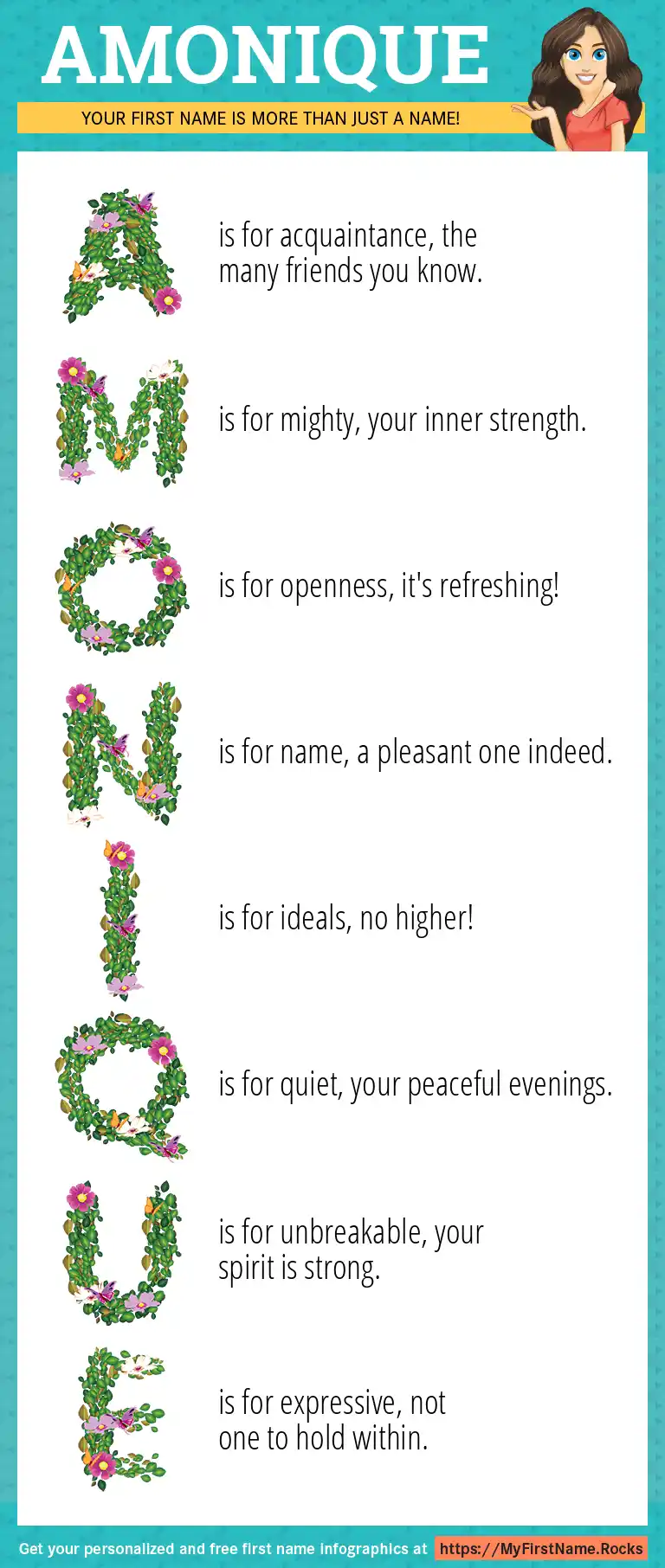 AMONIQUE

YOUR FIRST NAME IS MORE THAN JUST A NAME!

A is for acquaintance, the many friends you know.

M is for mighty, your inner strength.

O is for openness, it's refreshing!

N is for name, a pleasant one indeed.

I is for ideals, no higher!

Q is for quiet, your peaceful evenings.

U is for unbreakable, your spirit is strong.

E is for expressive, not one to hold within.

Get your personalized and free first name infographics at https://MyFirstName.Rocks