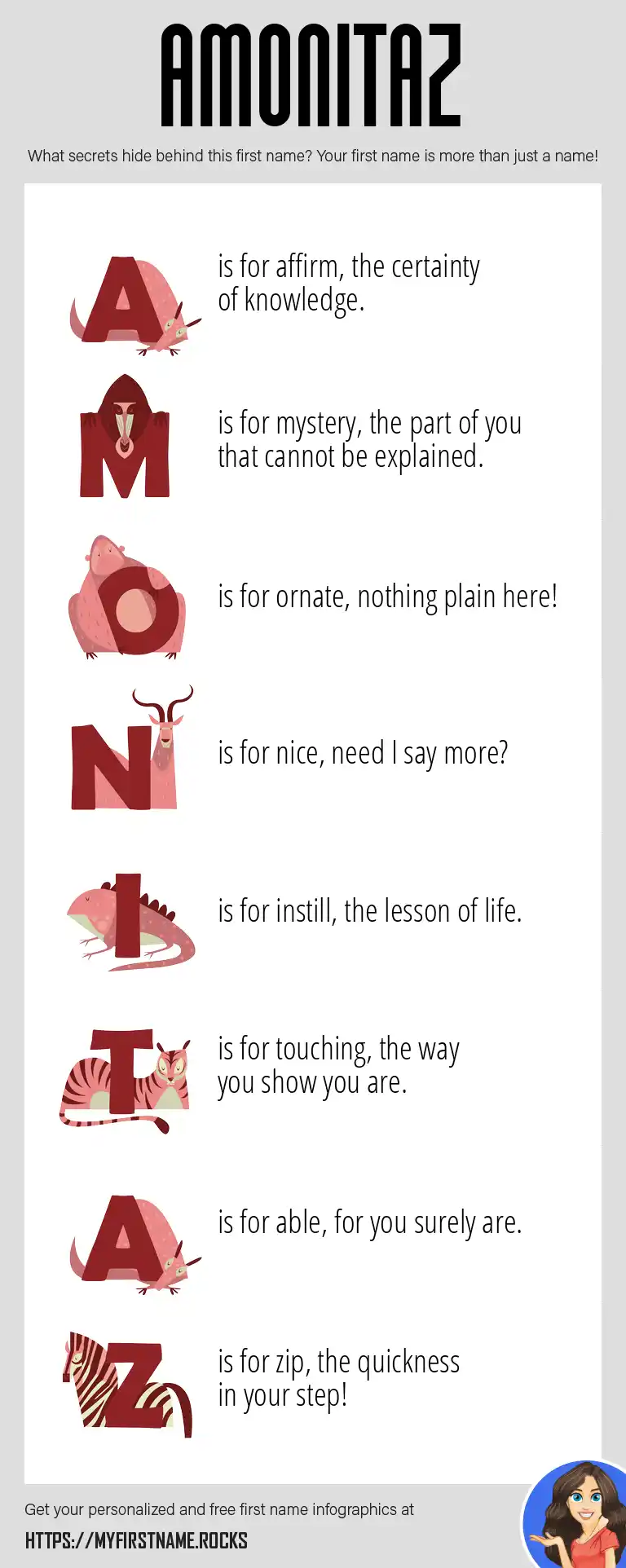 AMONITAZ

What secrets hide behind this first name? Your first name is more than just a name!

A is for affirm, the certainty of knowledge.

M is for mystery, the part of you that cannot be explained.

O is for ornate, nothing plain here!

N is for nice, need I say more?

I is for instill, the lesson of life.

T is for touching, the way you show you are.

A is for able, for you surely are.

Z is for zip, the quickness in your step!

Get your personalized and free first name infographics at

HTTPS://MYFIRSTNAME.ROCKS