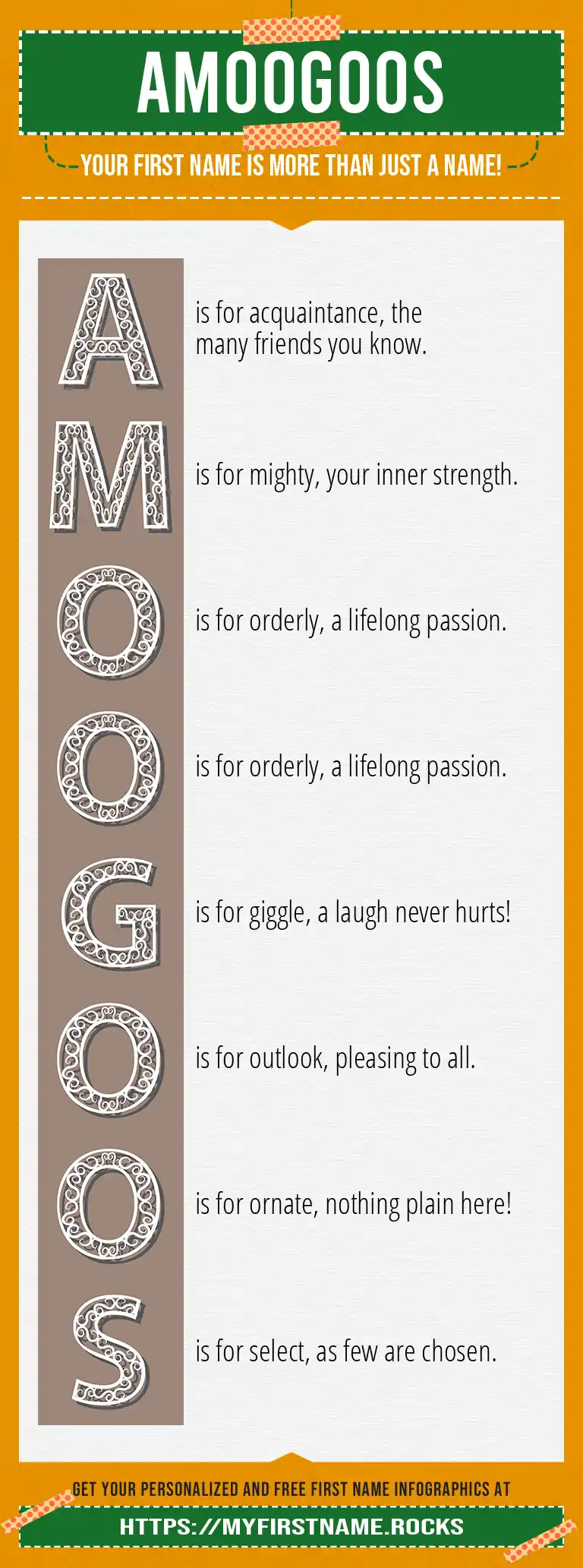 AMOOGOOS

YOUR FIRST NAME IS MORE THAN JUST A NAME!

A is for acquaintance, the many friends you know.

M is for mighty, your inner strength.

O is for orderly, a lifelong passion.

O is for orderly, a lifelong passion.

G is for giggle, a laugh never hurts!

O is for outlook, pleasing to all.

O is for ornate, nothing plain here!

S is for select, as few are chosen.

GET YOUR PERSONALIZED AND FREE FIRST NAME INFOGRAPHICS AT

HTTPS://MYFIRSTNAME.ROCKS