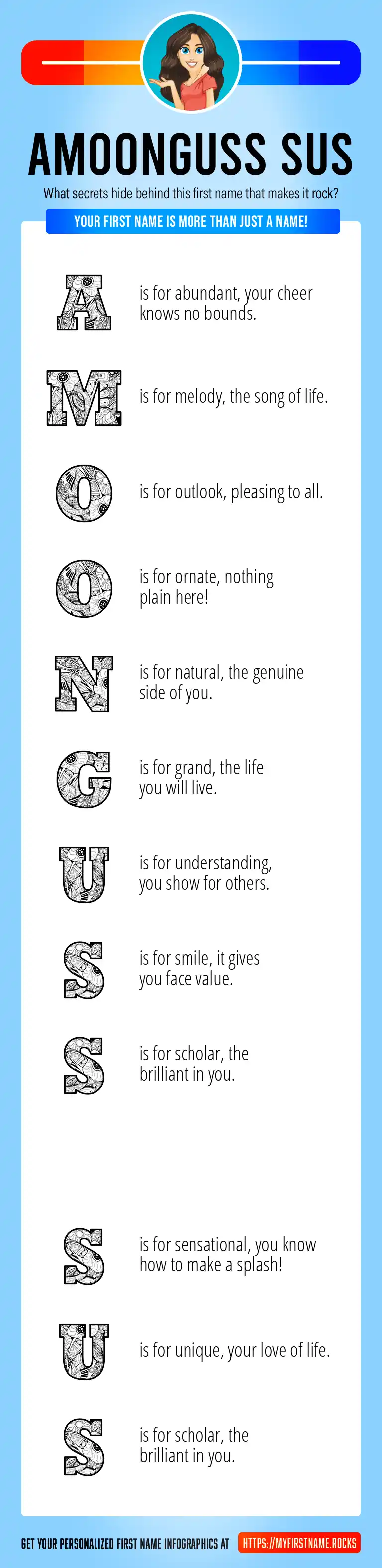 AMOONGUSS SUS

What secrets hide behind this first name that makes it rock?

YOUR FIRST NAME IS MORE THAN JUST A NAME!

A is for abundant, your cheer knows no bounds.

M is for melody, the song of life.

O is for outlook, pleasing to all.

O is for ornate, nothing plain here!

N is for natural, the genuine side of you.

G is for grand, the life you will live.

U is for understanding, you show for others.

S is for smile, it gives you face value.

S is for scholar, the brilliant in you.

S is for sensational, you know how to make a splash!

U is for unique, your love of life.

S is for scholar, the brilliant in you.

GET YOUR PERSONALIZED FIRST NAME INFOGRAPHICS AT HTTPS://MYFIRSTNAME.ROCKS