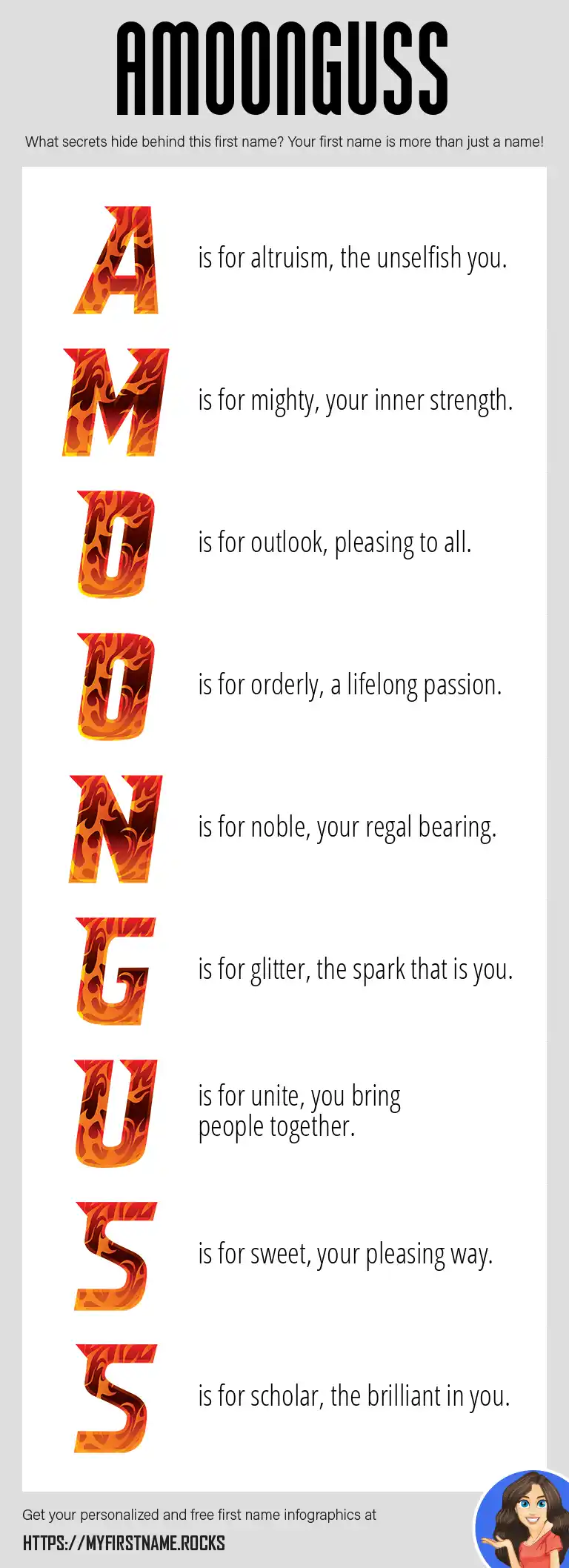 AMOONGUSS

What secrets hide behind this first name? Your first name is more than just a name!

A is for altruism, the unselfish you.

M is for mighty, your inner strength.

O is for outlook, pleasing to all.

O is for orderly, a lifelong passion.

N is for noble, your regal bearing.

G is for glitter, the spark that is you.

U is for unite, you bring people together.

S is for sweet, your pleasing way.

S is for scholar, the brilliant in you.

Get your personalized and free first name infographics at

HTTPS://MYFIRSTNAME.ROCKS