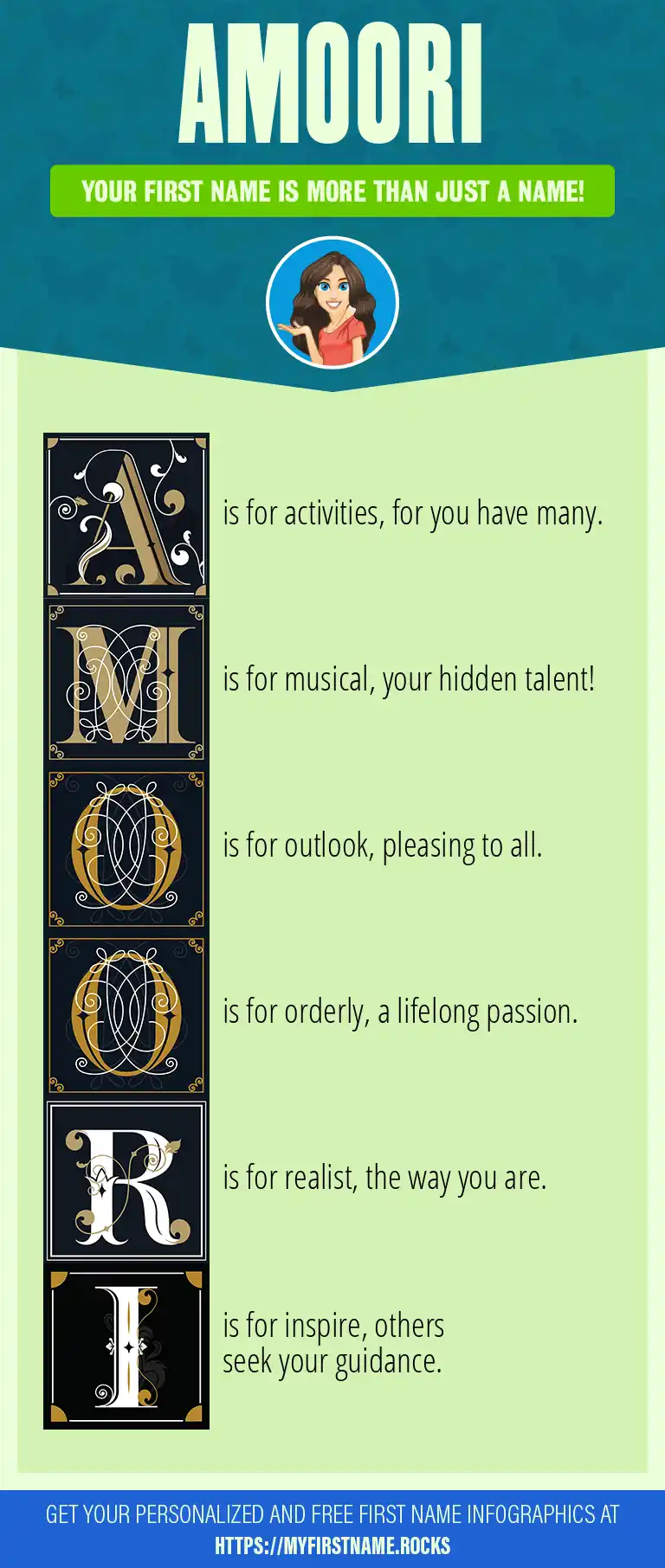 AMOORI

YOUR FIRST NAME IS MORE THAN JUST A NAME!

A is for activities, for you have many.

M is for musical, your hidden talent!

O is for outlook, pleasing to all.

O is for orderly, a lifelong passion.

R is for realist, the way you are.

I is for inspire, others seek your guidance.

GET YOUR PERSONALIZED AND FREE FIRST NAME INFOGRAPHICS AT HTTPS://MYFIRSTNAME.ROCKS