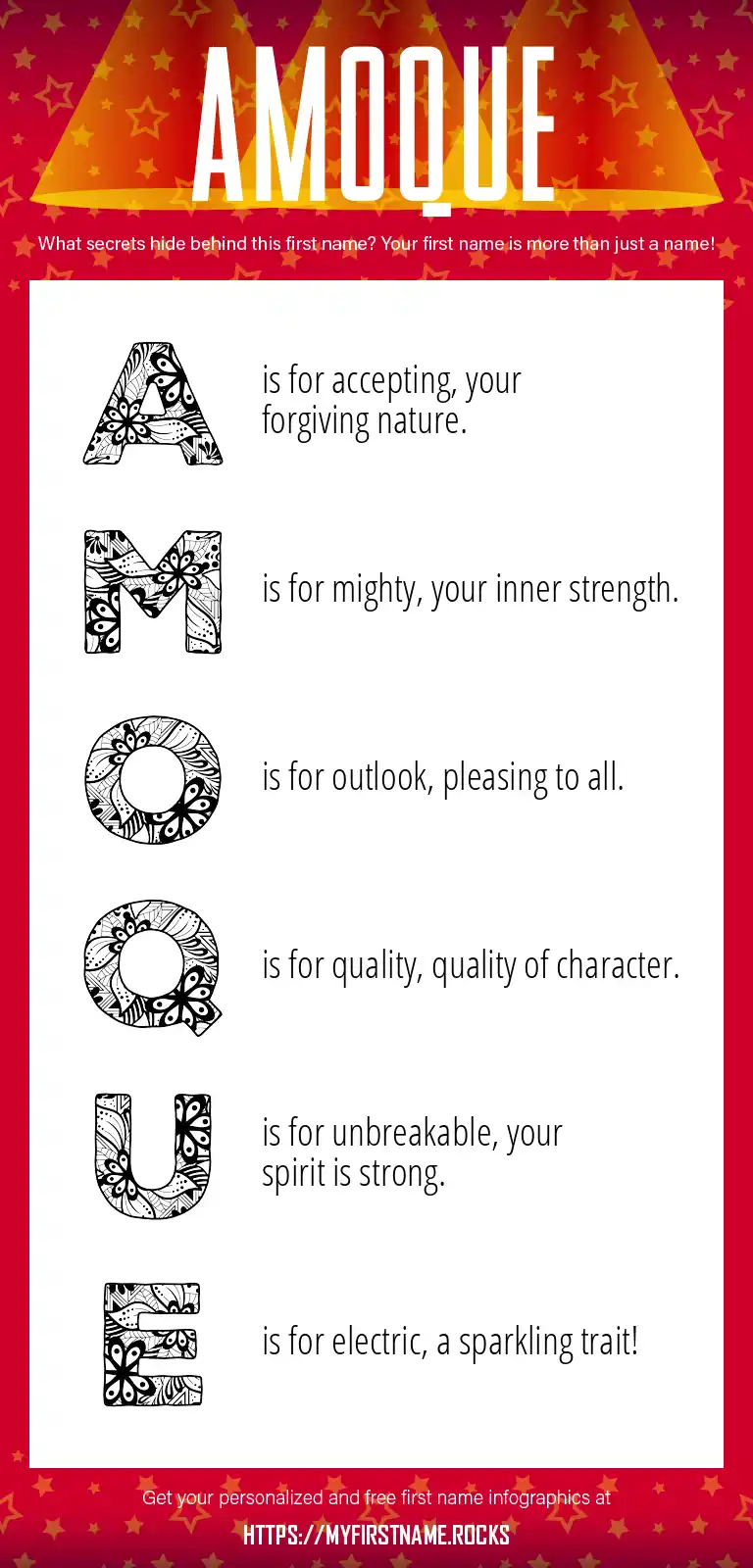 AMOQUE

What secrets hide behind this first name? Your first name is more than just a name!

A is for accepting, your forgiving nature.

M is for mighty, your inner strength.

O is for outlook, pleasing to all.

Q is for quality, quality of character.

U is for unbreakable, your spirit is strong.

E is for electric, a sparkling trait!

Get your personalized and free first name infographics at

HTTPS://MYFIRSTNAME.ROCKS