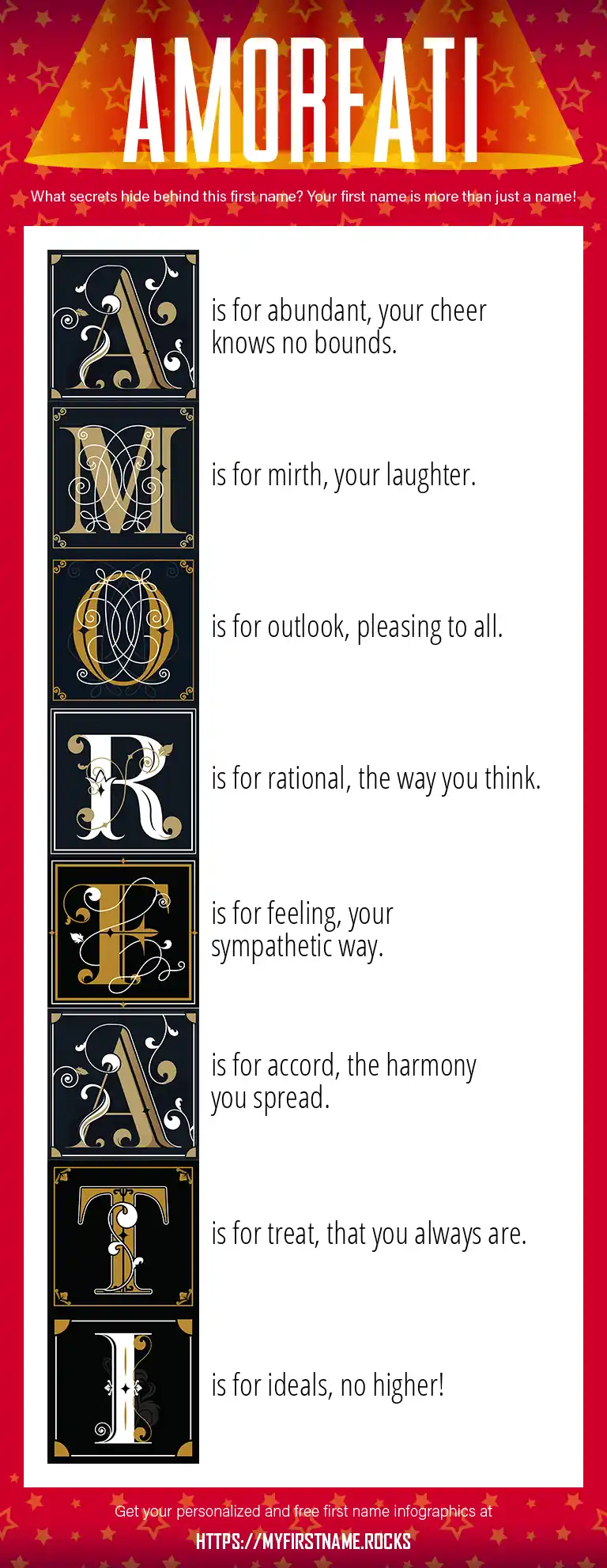 AMORFATI

What secrets hide behind this first name? Your first name is more than just a name!

A is for abundant, your cheer knows no bounds.

M is for mirth, your laughter.

O is for outlook, pleasing to all.

R is for rational, the way you think.

F is for feeling, your sympathetic way.

A is for accord, the harmony you spread.

T is for treat, that you always are.

I is for ideals, no higher!

Get your personalized and free first name infographics at

HTTPS://MYFIRSTNAME.ROCKS