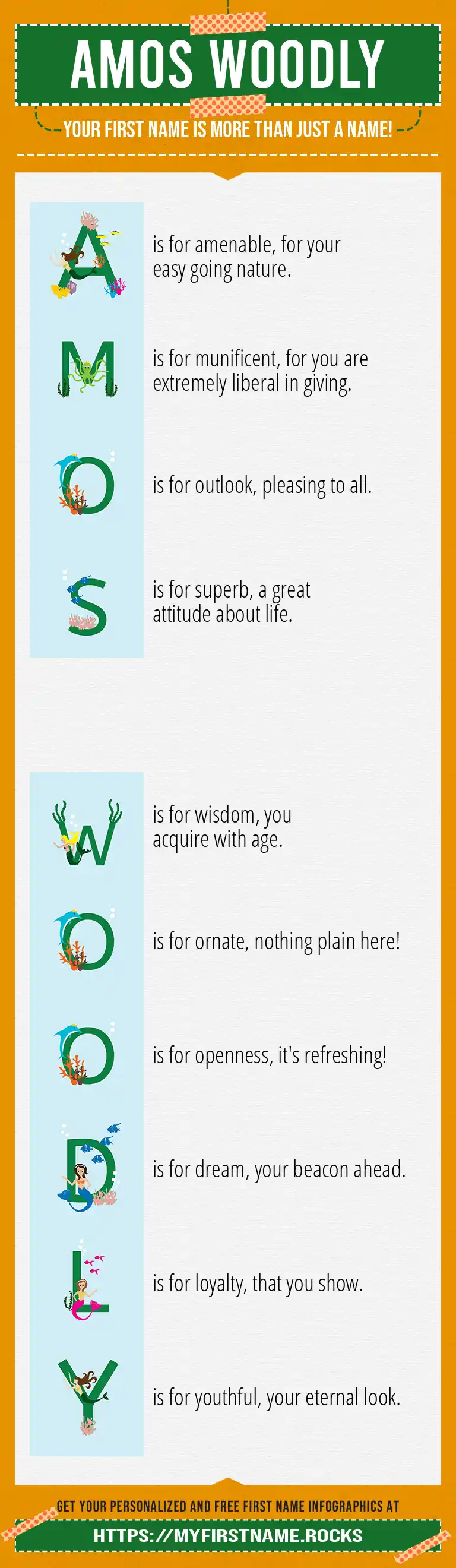 AMOS WOODLY

YOUR FIRST NAME IS MORE THAN JUST A NAME!

A is for amenable, for your easy going nature.

M is for munificent, for you are extremely liberal in giving.

O is for outlook, pleasing to all.

S is for superb, a great attitude about life.

W is for wisdom, you acquire with age.

O is for ornate, nothing plain here!

O is for openness, it's refreshing!

D is for dream, your beacon ahead.

L is for loyalty, that you show.

Y is for youthful, your eternal look.

GET YOUR PERSONALIZED AND FREE FIRST NAME INFOGRAPHICS AT

HTTPS://MYFIRSTNAME.ROCKS