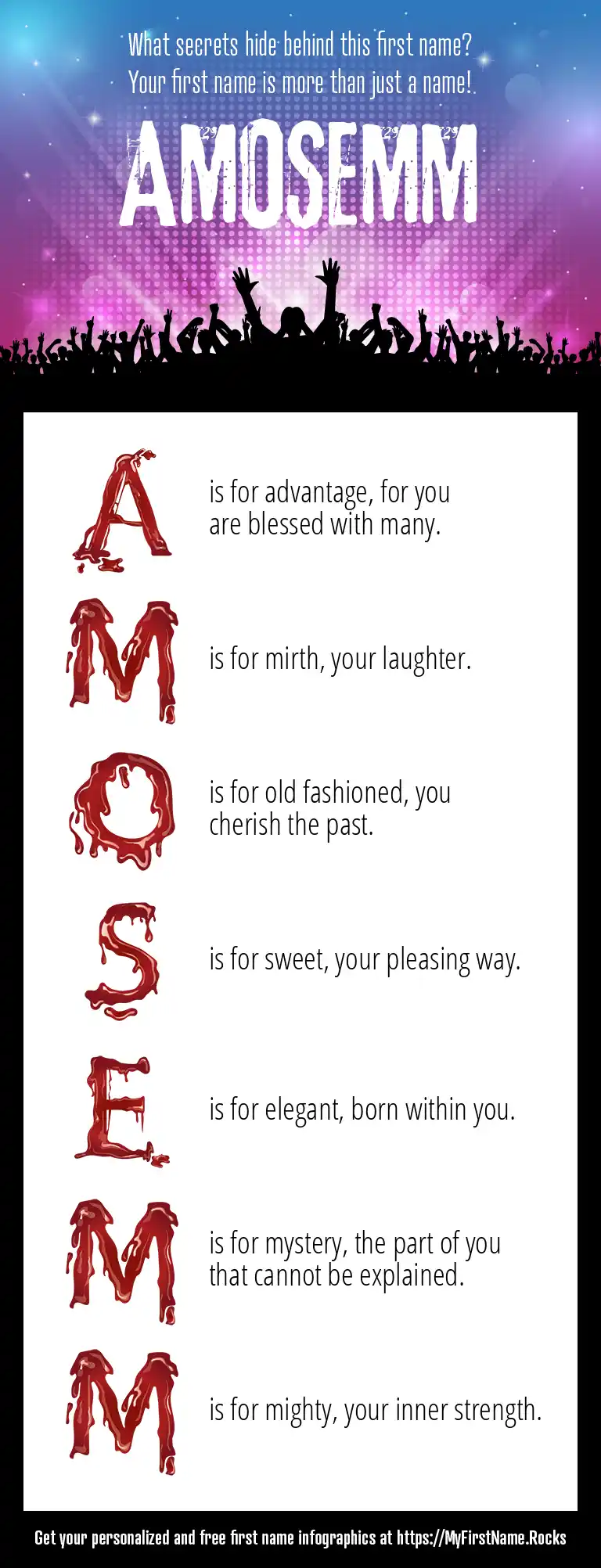 What secrets hide behind this first name?
Your first name is more than just a name!

AMOSEMM

A is for advantage, for you are blessed with many.

M is for mirth, your laughter.

O is for old fashioned, you cherish the past.

S is for sweet, your pleasing way.

E is for elegant, born within you.

M is for mystery, the part of you that cannot be explained.

M is for mighty, your inner strength.

Get your personalized and free first name infographics at https://MyFirstName.Rocks