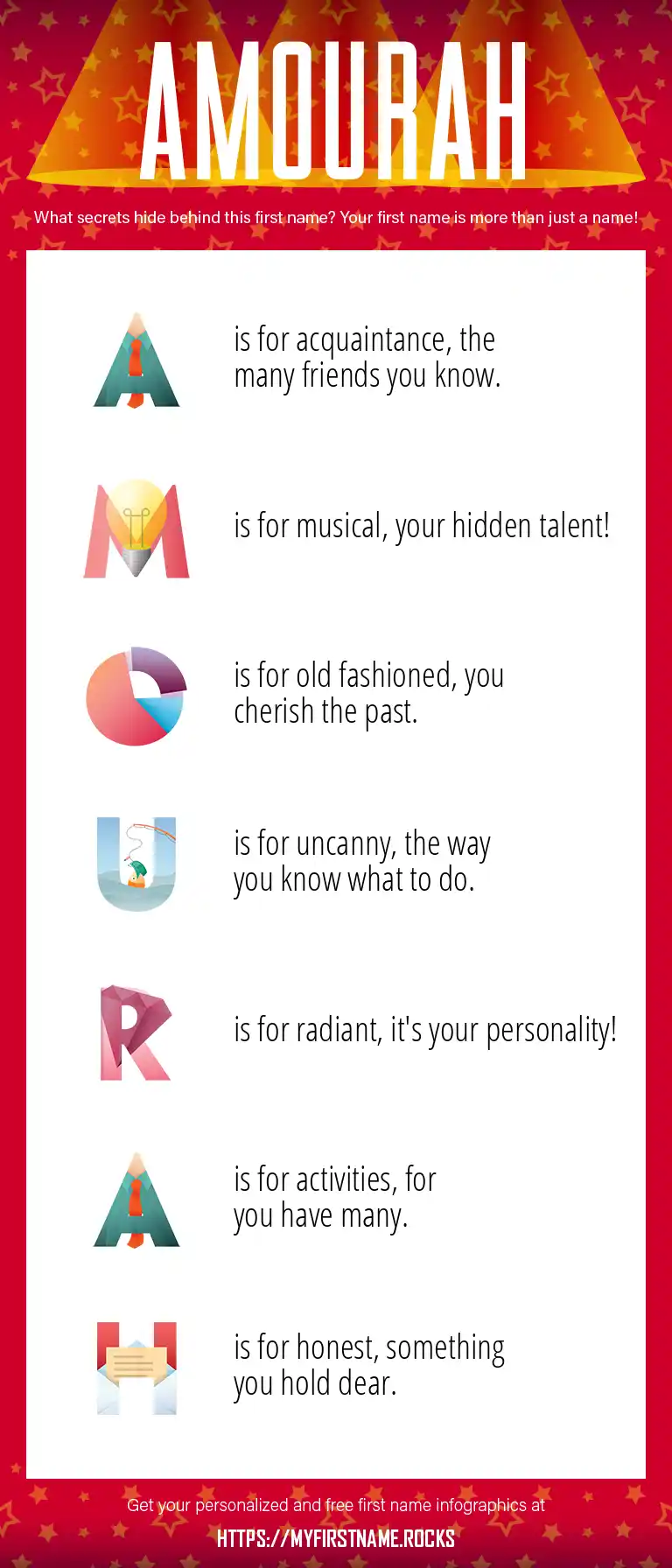 AMOURAH

What secrets hide behind this first name? Your first name is more than just a name!

A is for acquaintance, the many friends you know.

M is for musical, your hidden talent!

O is for old fashioned, you cherish the past.

U is for uncanny, the way you know what to do.

R is for radiant, it's your personality!

A is for activities, for you have many.

H is for honest, something you hold dear.

Get your personalized and free first name infographics at

HTTPS://MYFIRSTNAME.ROCKS