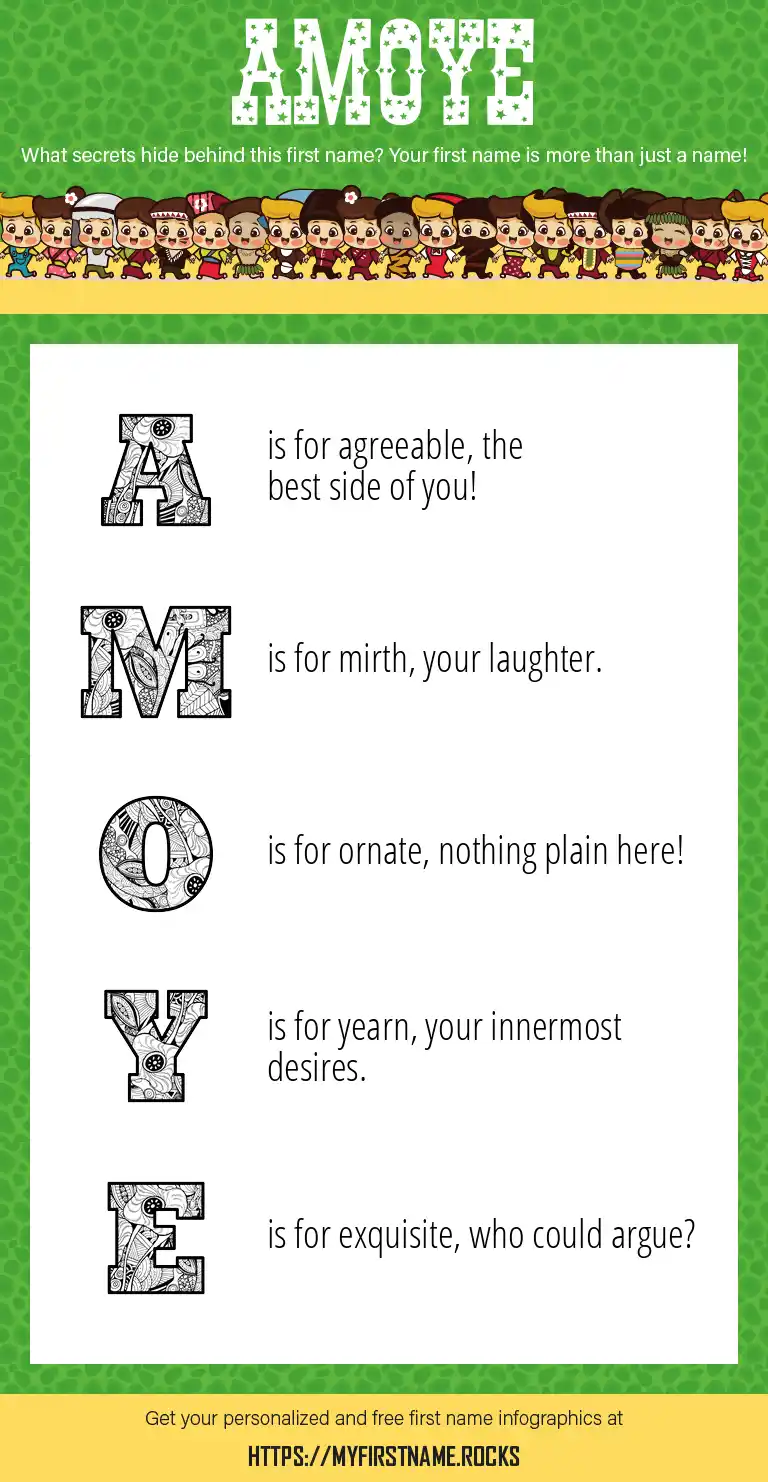 AMOYE

What secrets hide behind this first name? Your first name is more than just a name!

A is for agreeable, the best side of you!

M is for mirth, your laughter.

O is for ornate, nothing plain here!

Y is for yearn, your innermost desires.

E is for exquisite, who could argue?

Get your personalized and free first name infographics at

HTTPS://MYFIRSTNAME.ROCKS