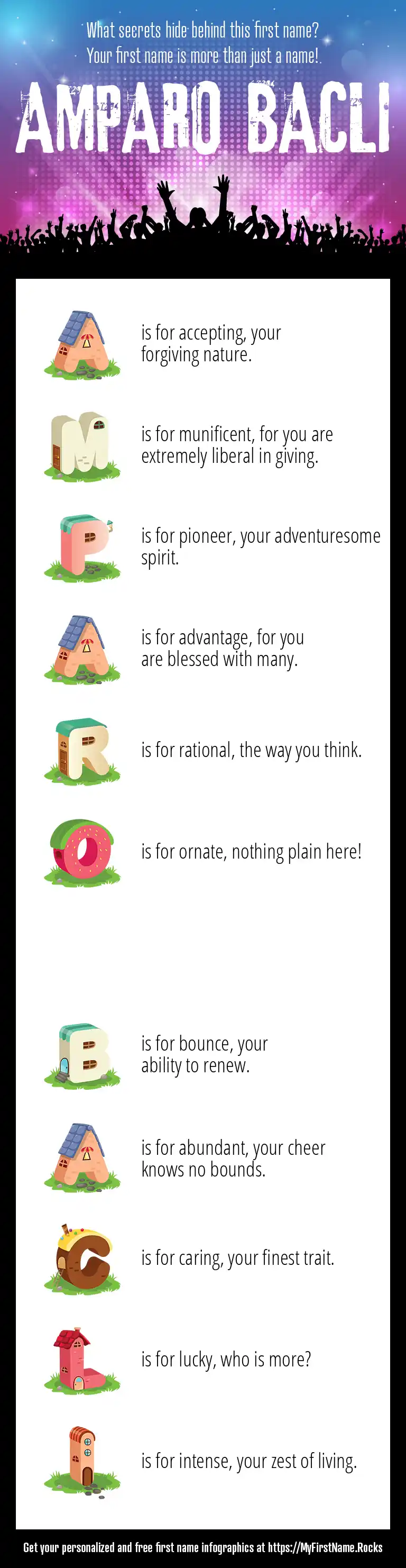 What secrets hide behind this first name?
Your first name is more than just a name!

AMPARO BACLI

A is for accepting, your forgiving nature.

M is for munificent, for you are extremely liberal in giving.

P is for pioneer, your adventuresome spirit.

A is for advantage, for you are blessed with many.

R is for rational, the way you think.

O is for ornate, nothing plain here!

B is for bounce, your ability to renew.

A is for abundant, your cheer knows no bounds.

C is for caring, your finest trait.

L is for lucky, who is more?

I is for intense, your zest of living.

Get your personalized and free first name infographics at https://MyFirstName.Rocks