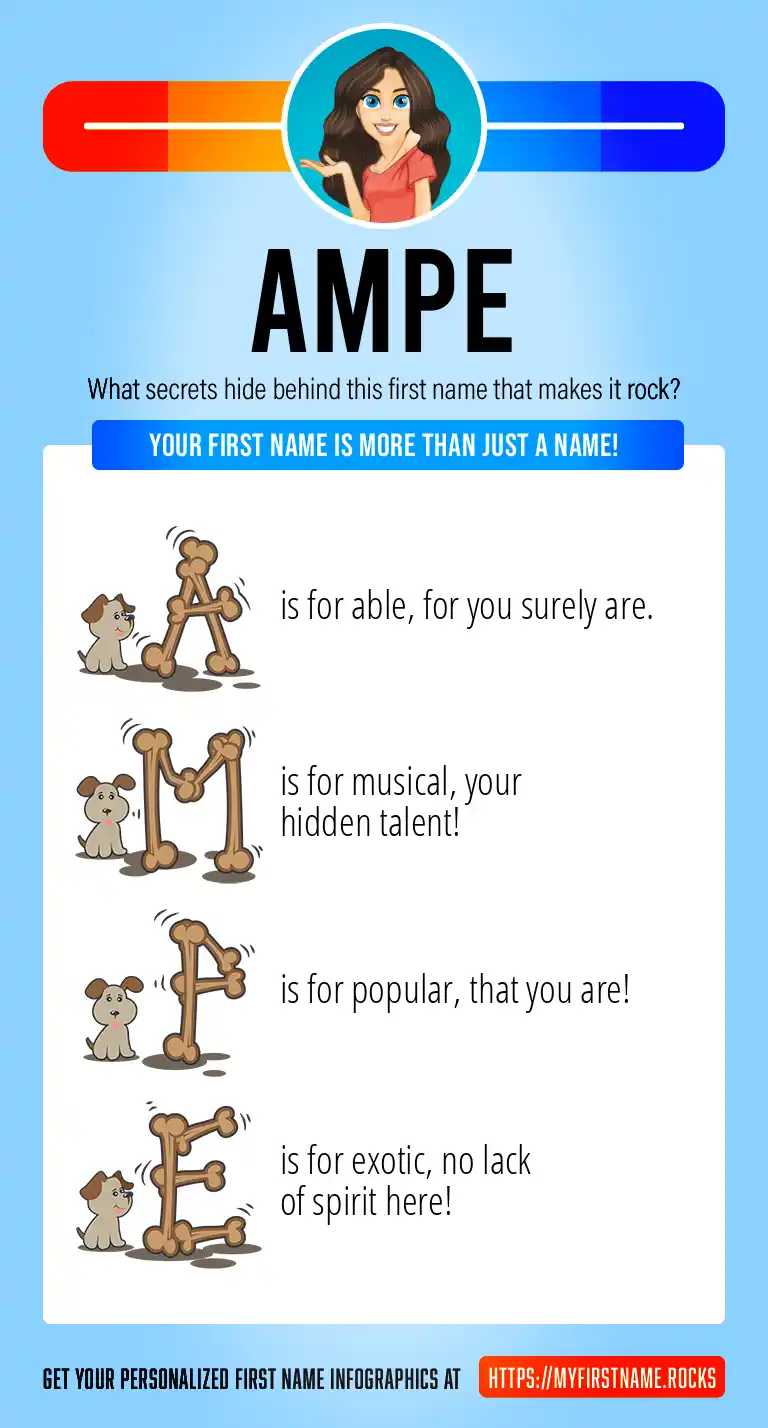 AMPE

What secrets hide behind this first name that makes it rock?

YOUR FIRST NAME IS MORE THAN JUST A NAME!

A is for able, for you surely are.

M is for musical, your hidden talent!

P is for popular, that you are!

E is for exotic, no lack of spirit here!

GET YOUR PERSONALIZED FIRST NAME INFOGRAPHICS AT HTTPS://MYFIRSTNAME.ROCKS